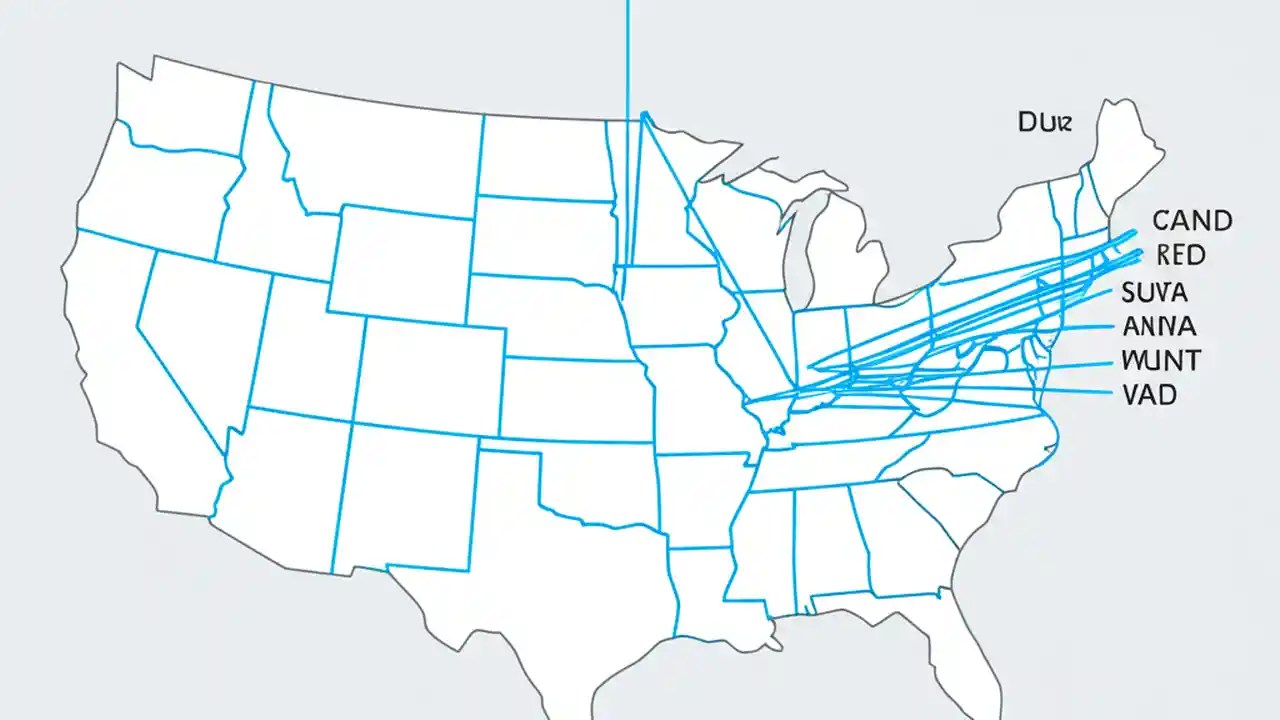 DUR

CAND
RED
SUVA
ANNA
WUNT
VAD