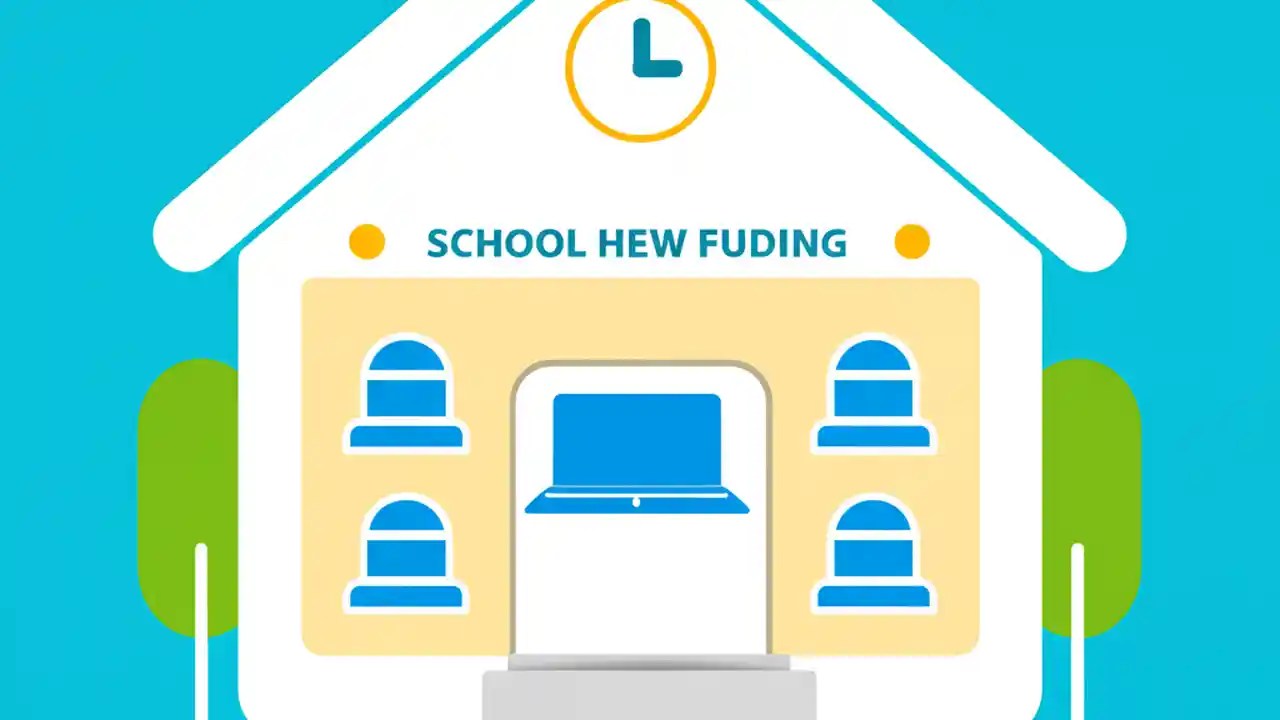 SCHOOL HEW FUDING