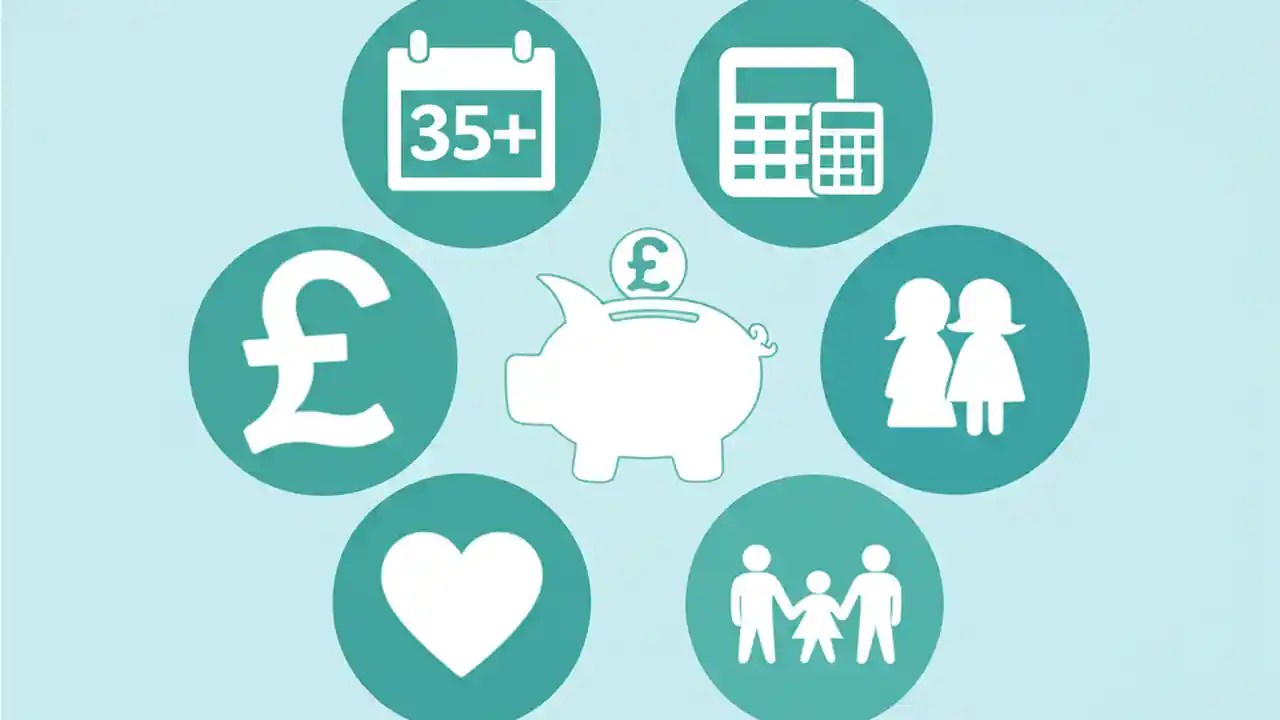 35+

£

£