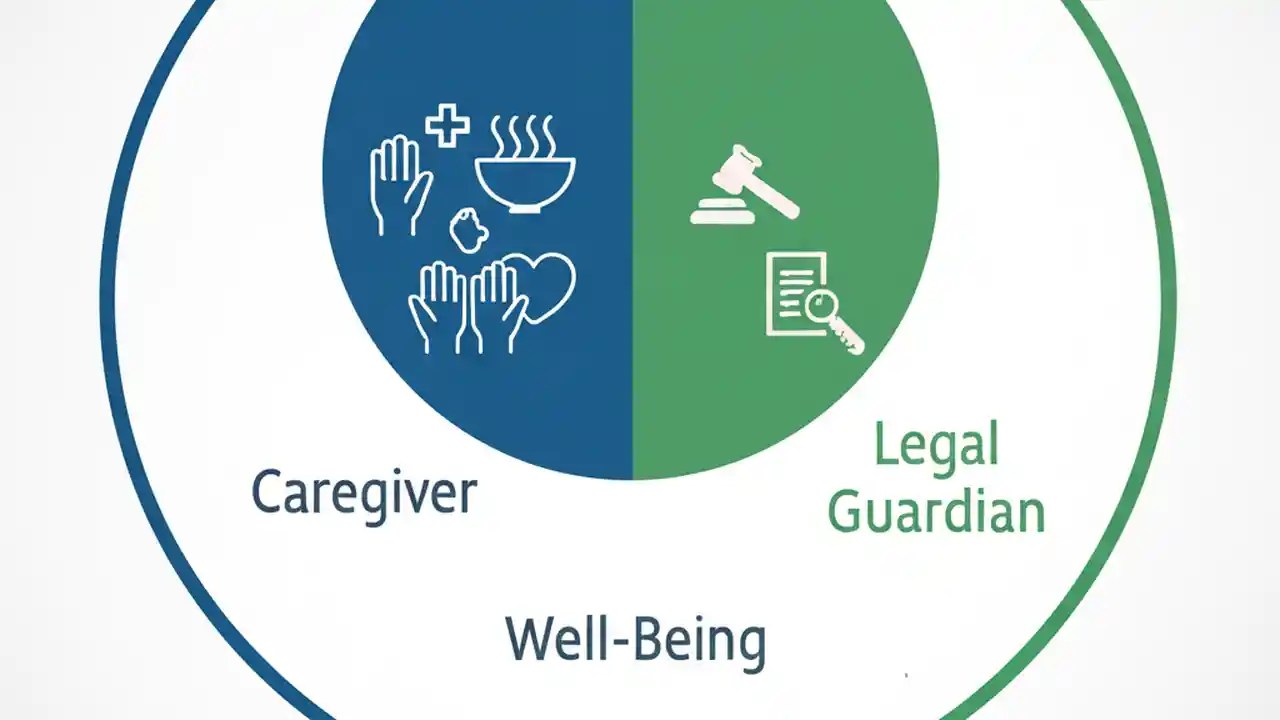 Caregiver

Legal Guardian

Well-Being