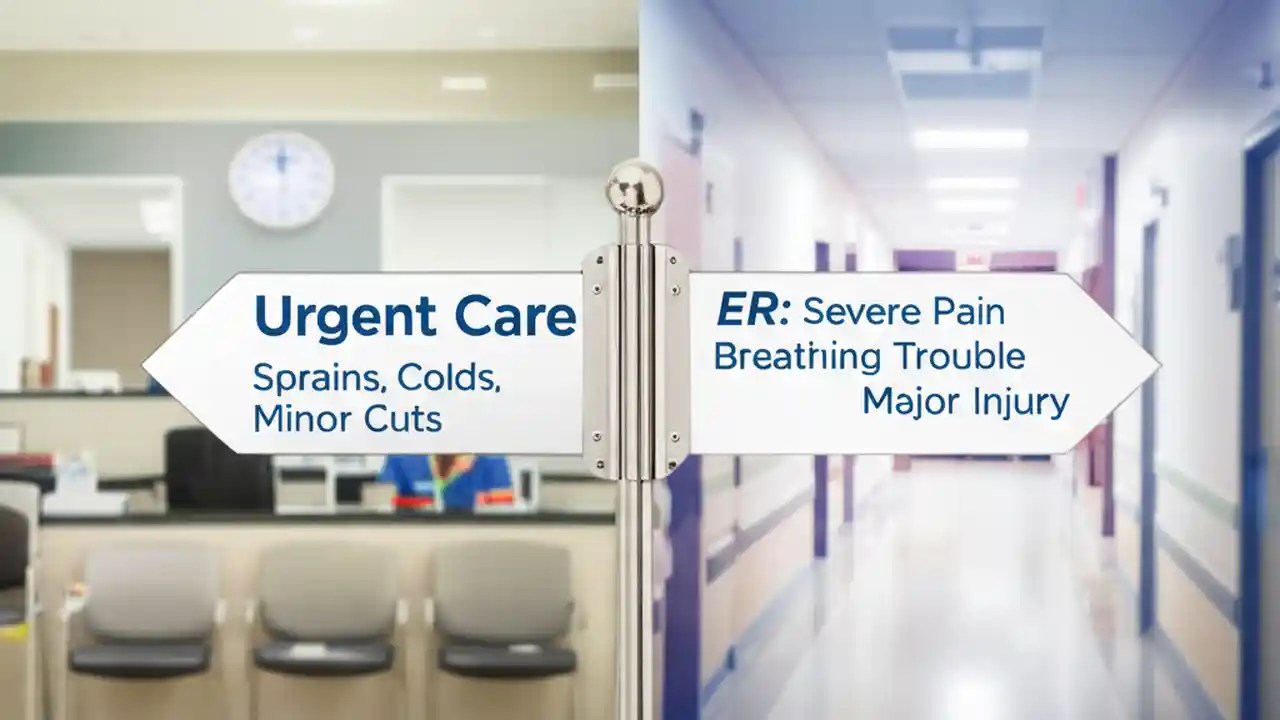 Urgent Care
Sprains, Colds, Minor Cuts

ER: Severe Pain
Breathing Trouble
Major Injury