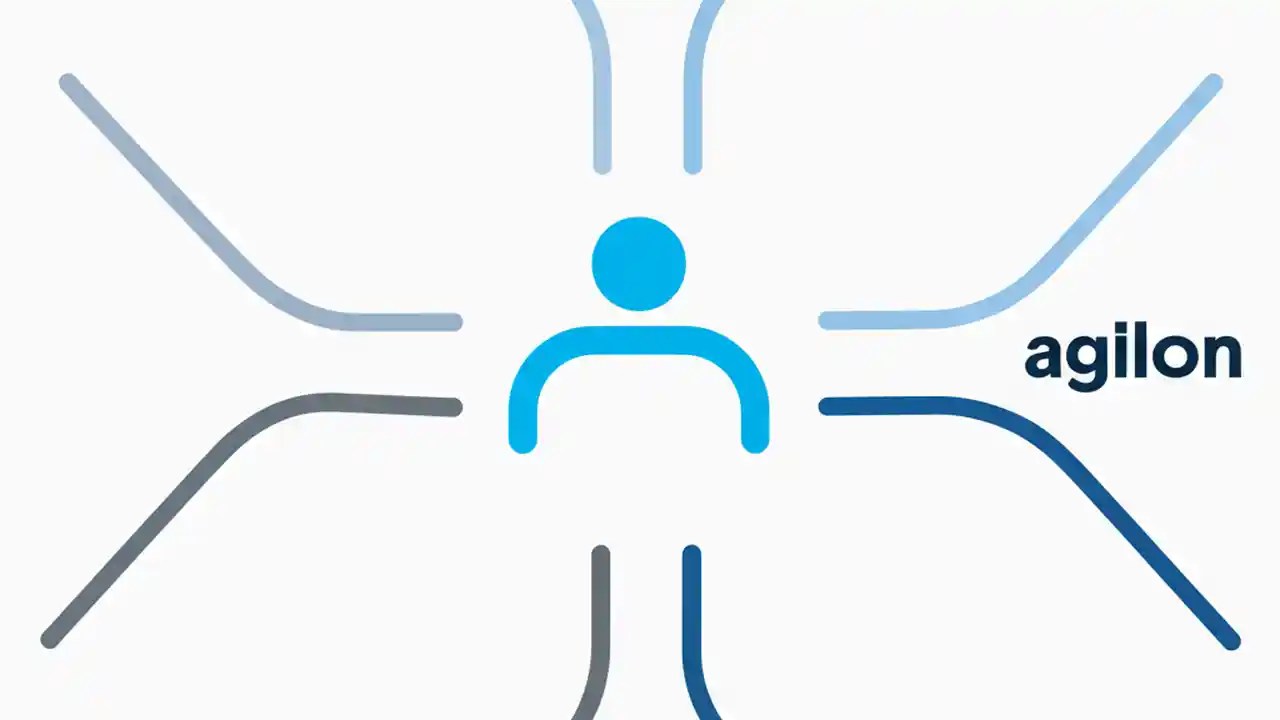 agilon