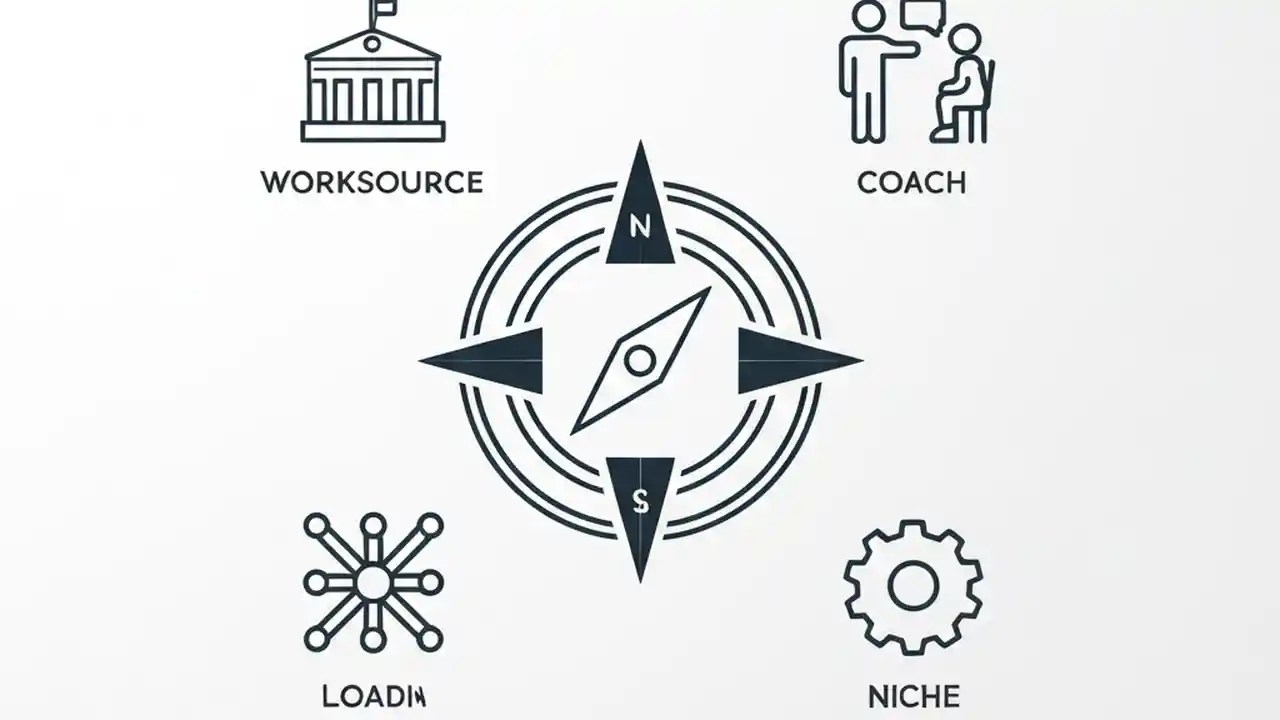 WORKSOURCE

COACH

N

S

LOADIN

NICHE