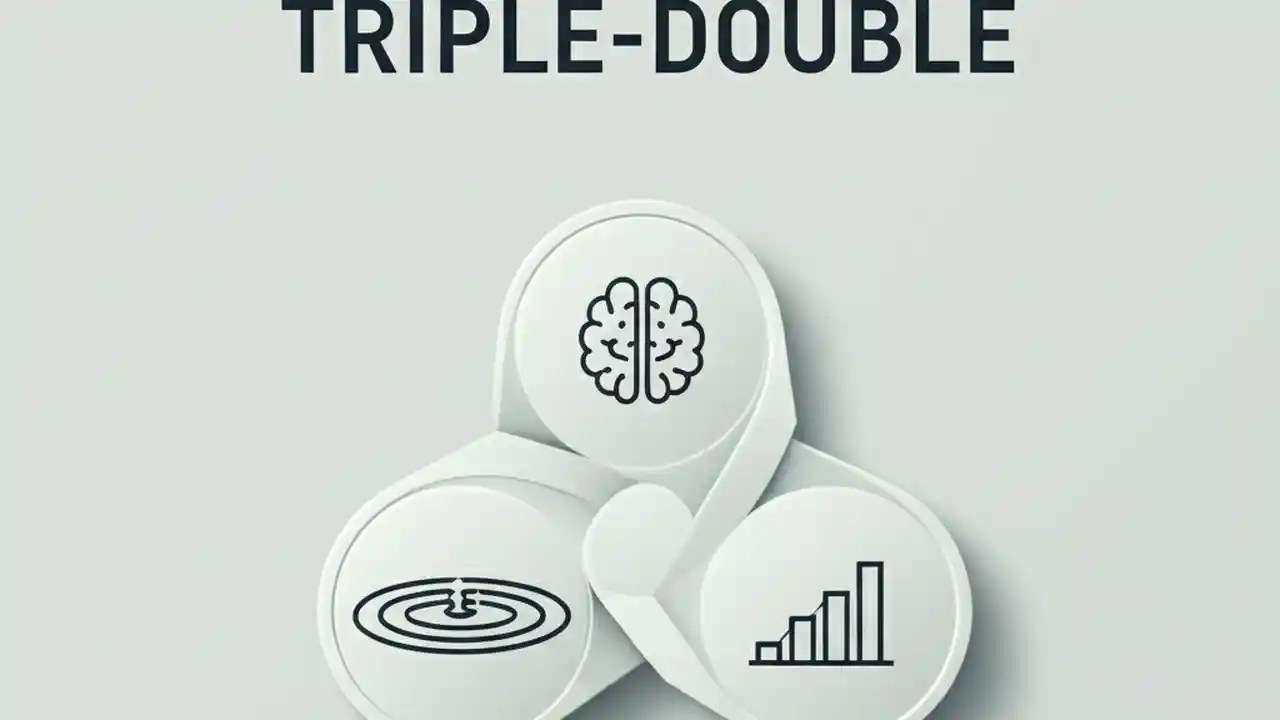 TRIPLE-DOUBLE