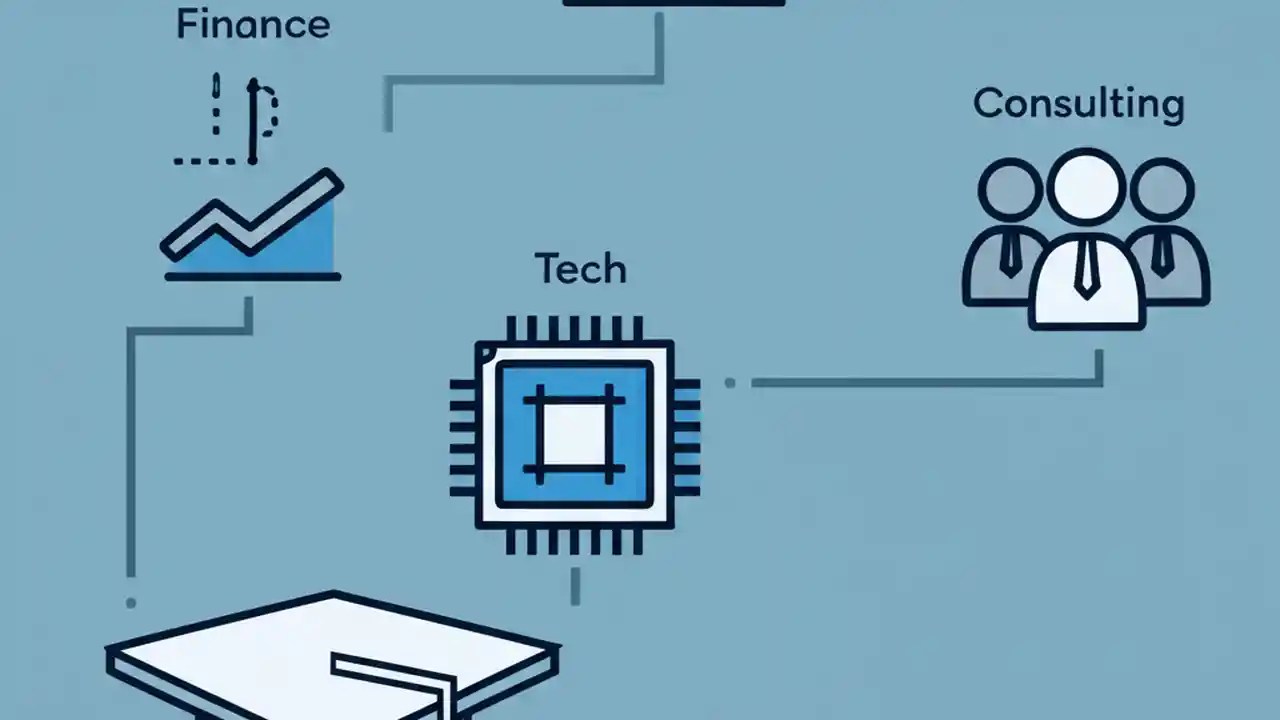 Finance

Consulting

Tech