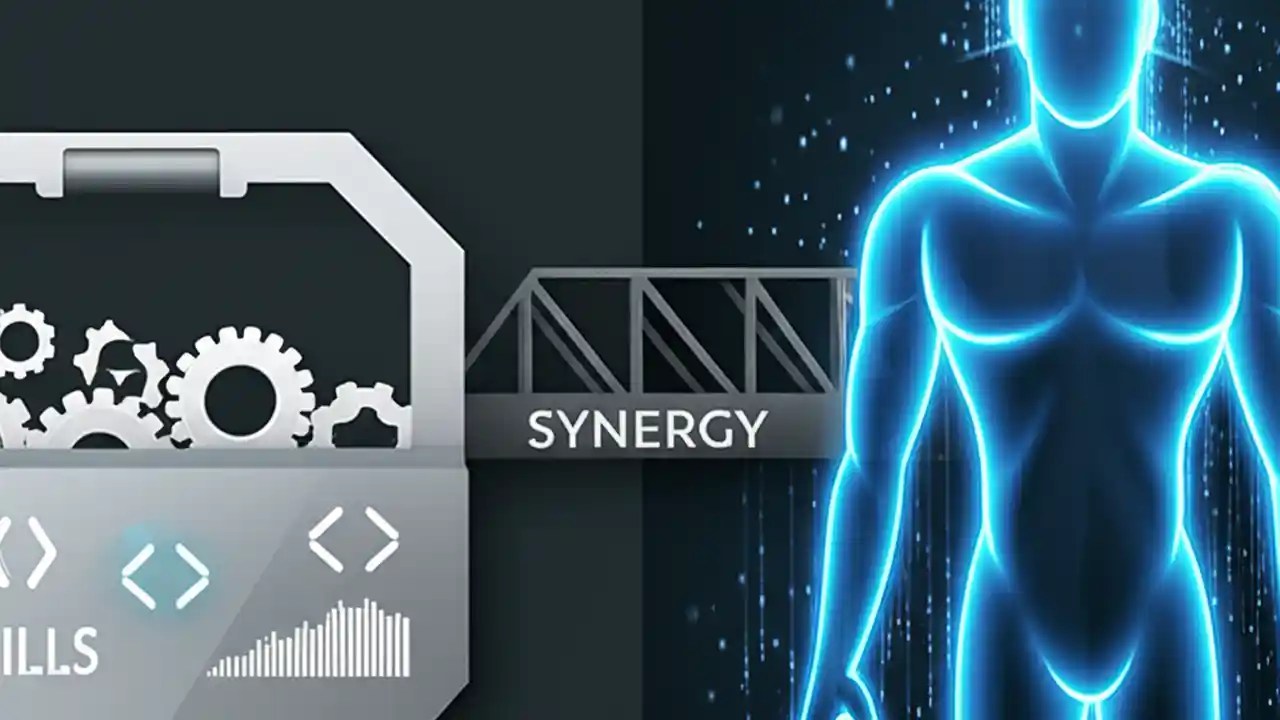 SYNERGY

ILLS