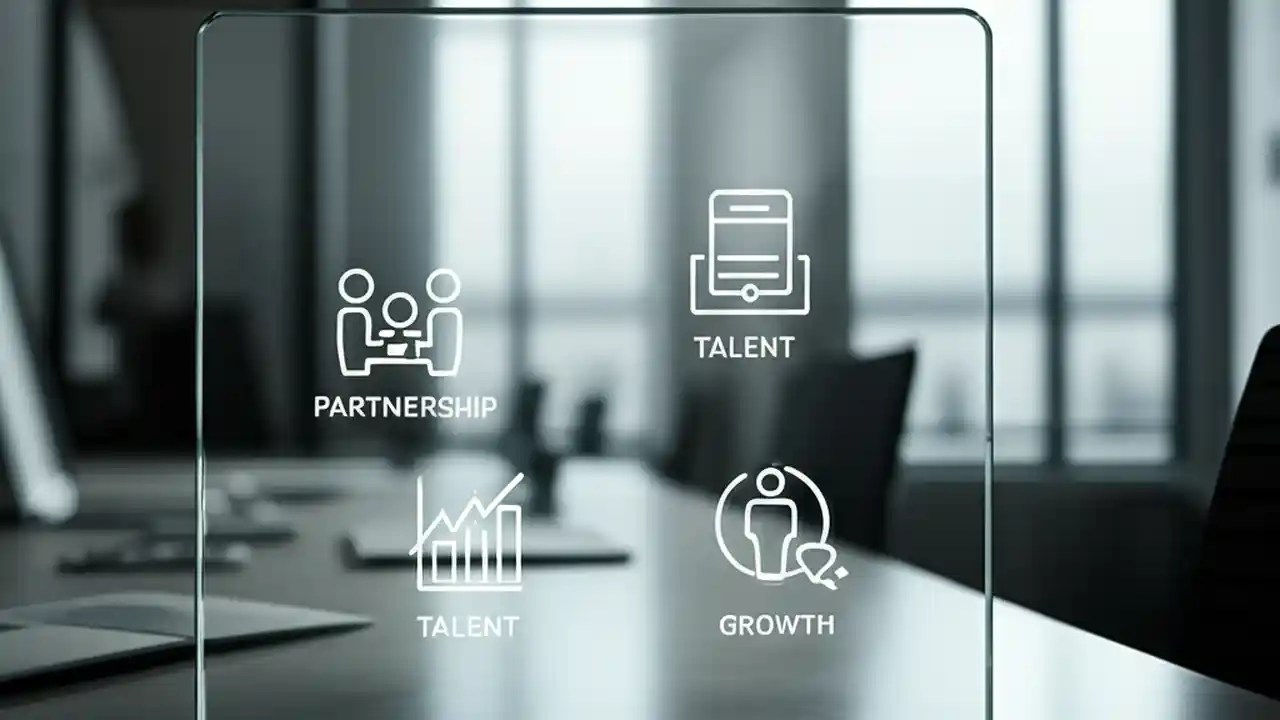 PARTNERSHIP

TALENT

TALENT

GROWTH