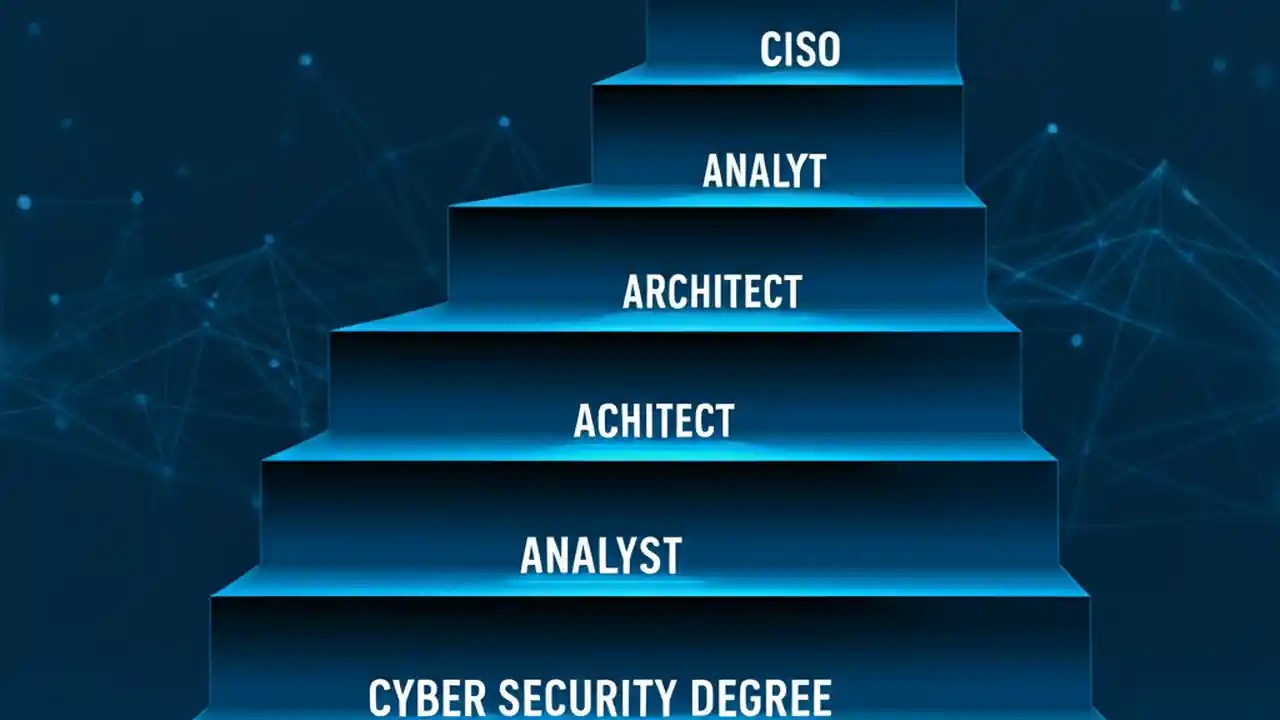 CISO

ANALYT

ARCHITECT

ACHITECT

ANALYST

CYBER SECURITY DEGREE