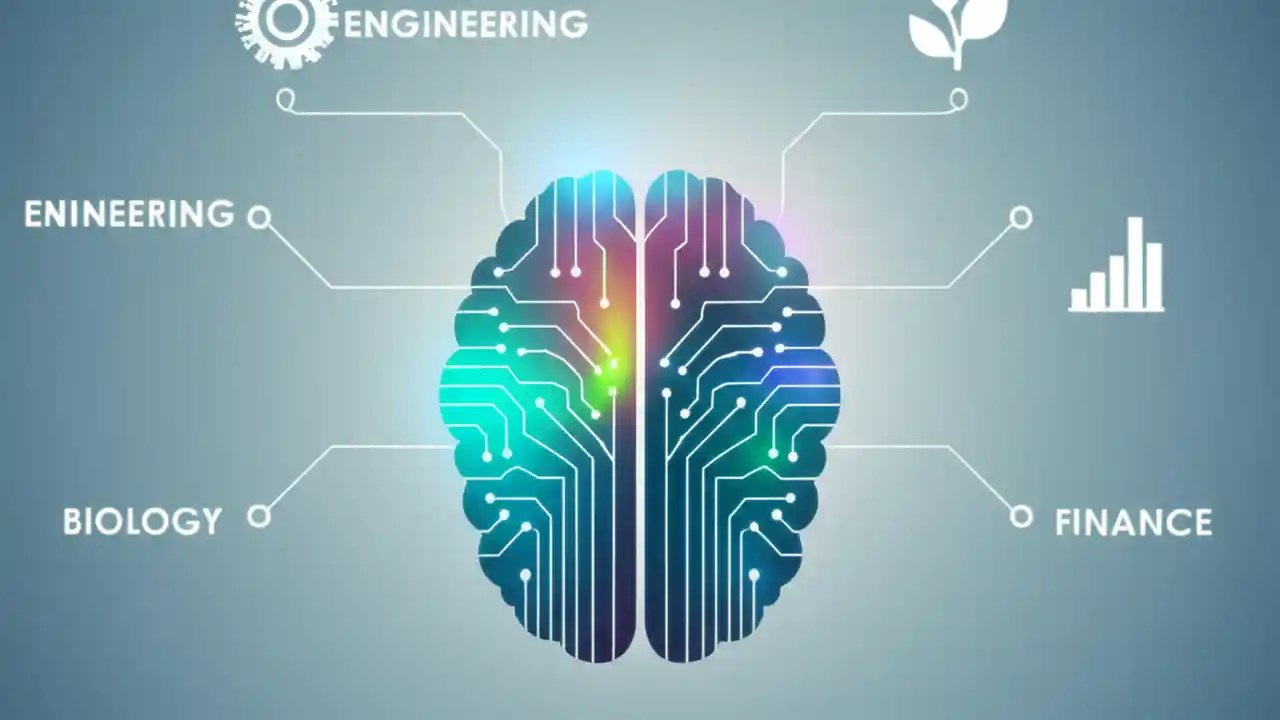 ENGINEERING

ENINEERING

BIOLOGY

FINANCE