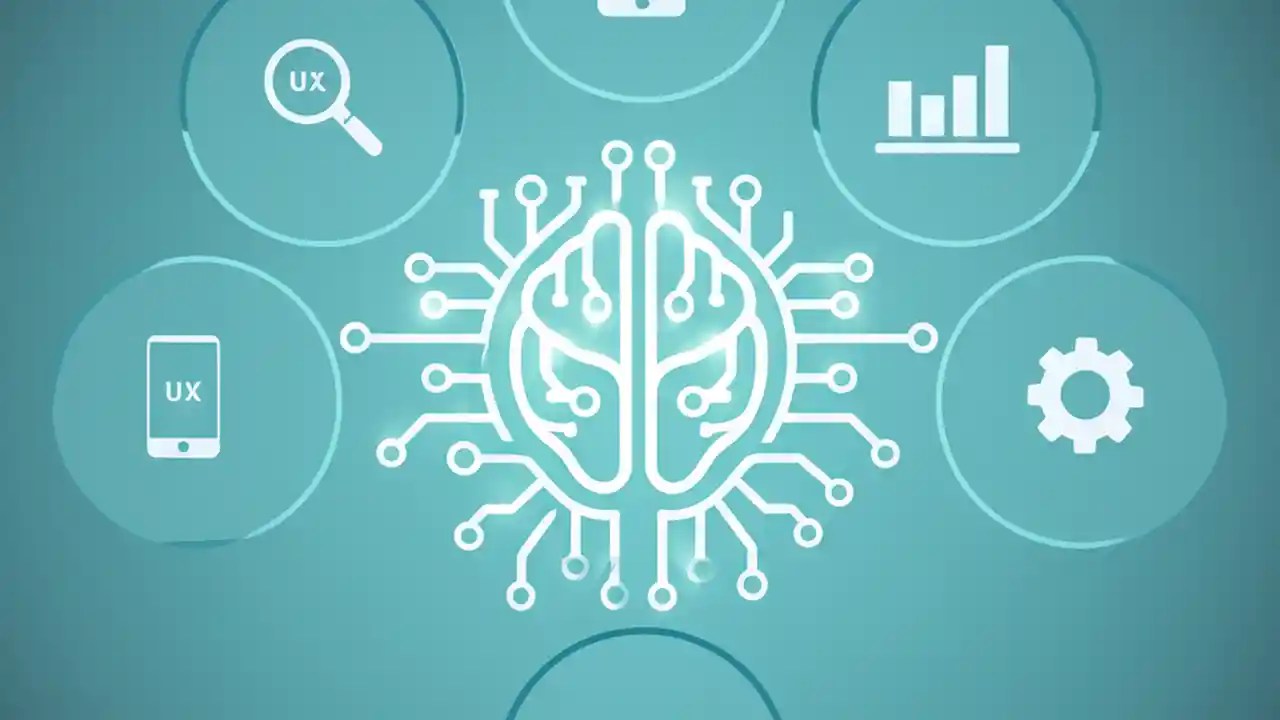 UX

UX