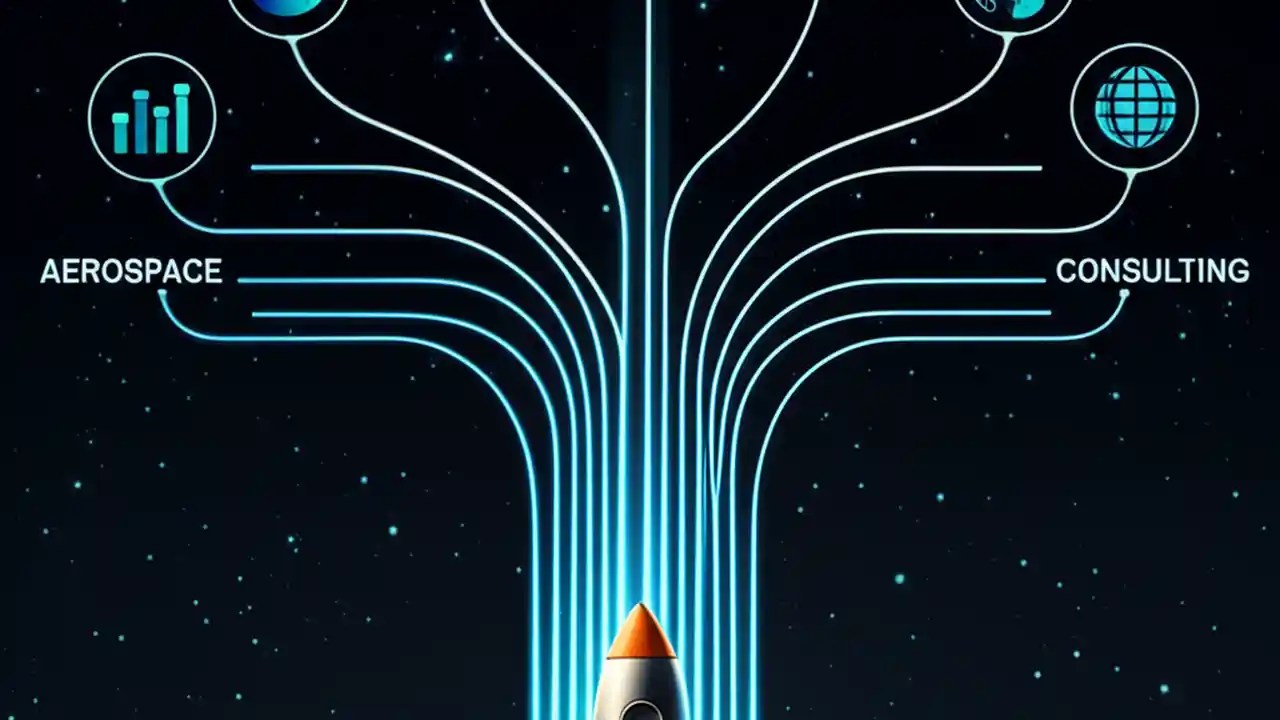 AEROSPACE

CONSULTING