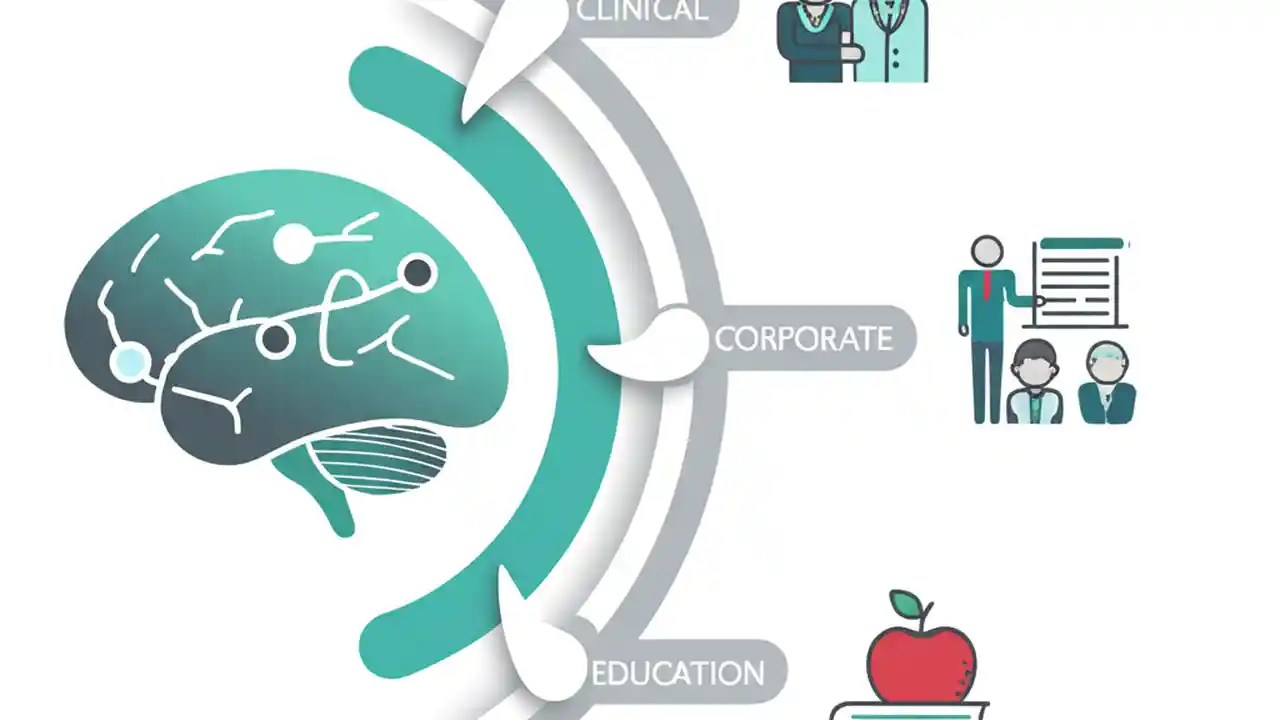 CLINICAL

CORPORATE

EDUCATION