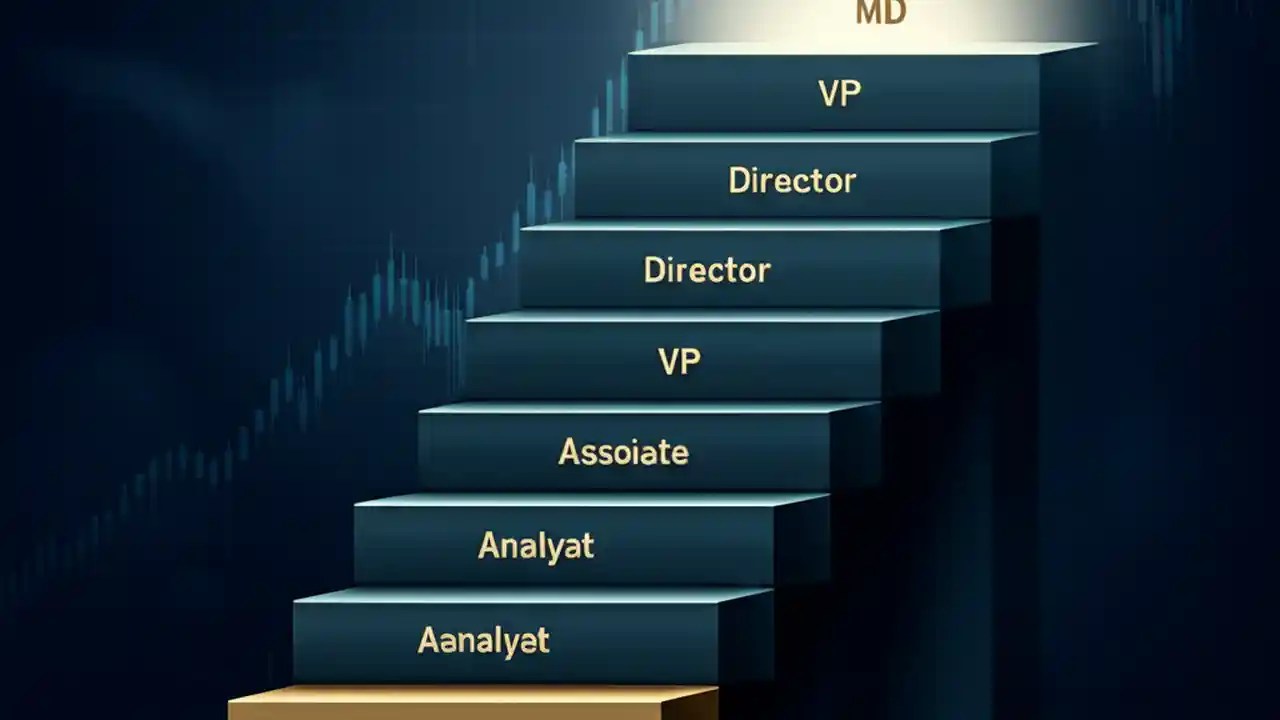 MD

VP

Director

Director

VP

Assoiate

Analyat

Aanalyat