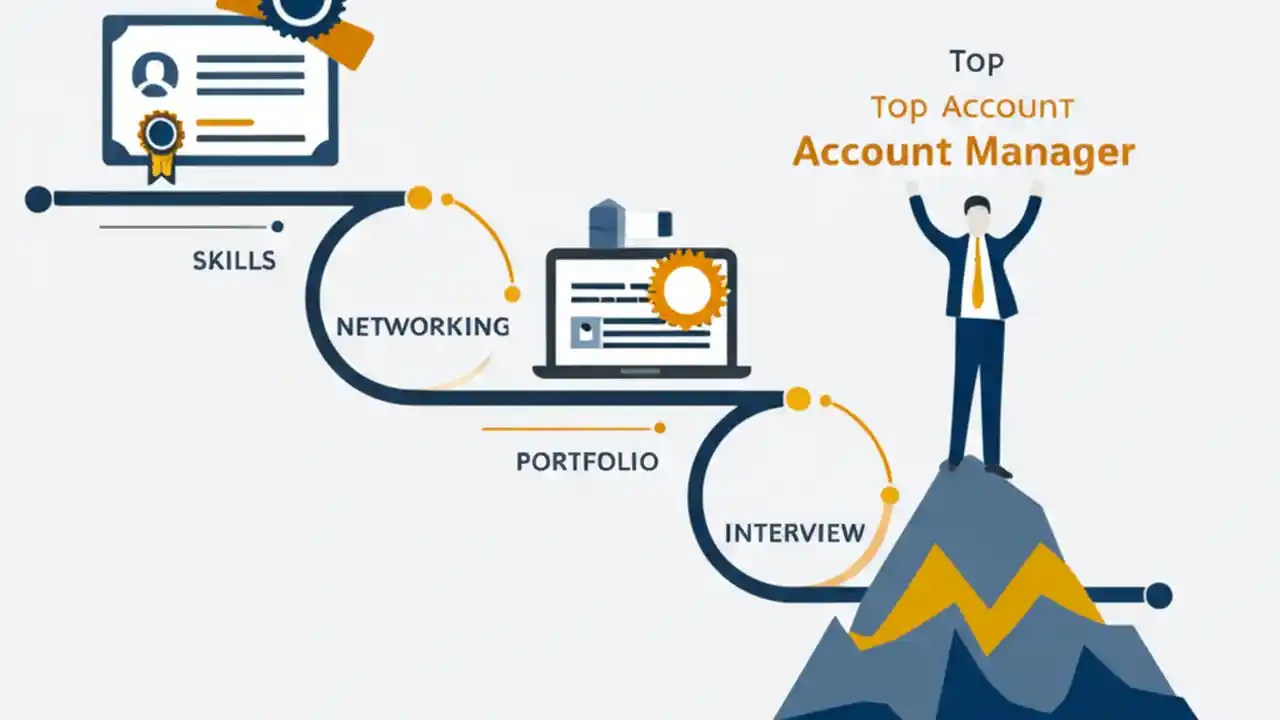 Top
Top Account
Account Manager

SKILLS

NETWORKING

PORTFOLIO

INTERVIEW