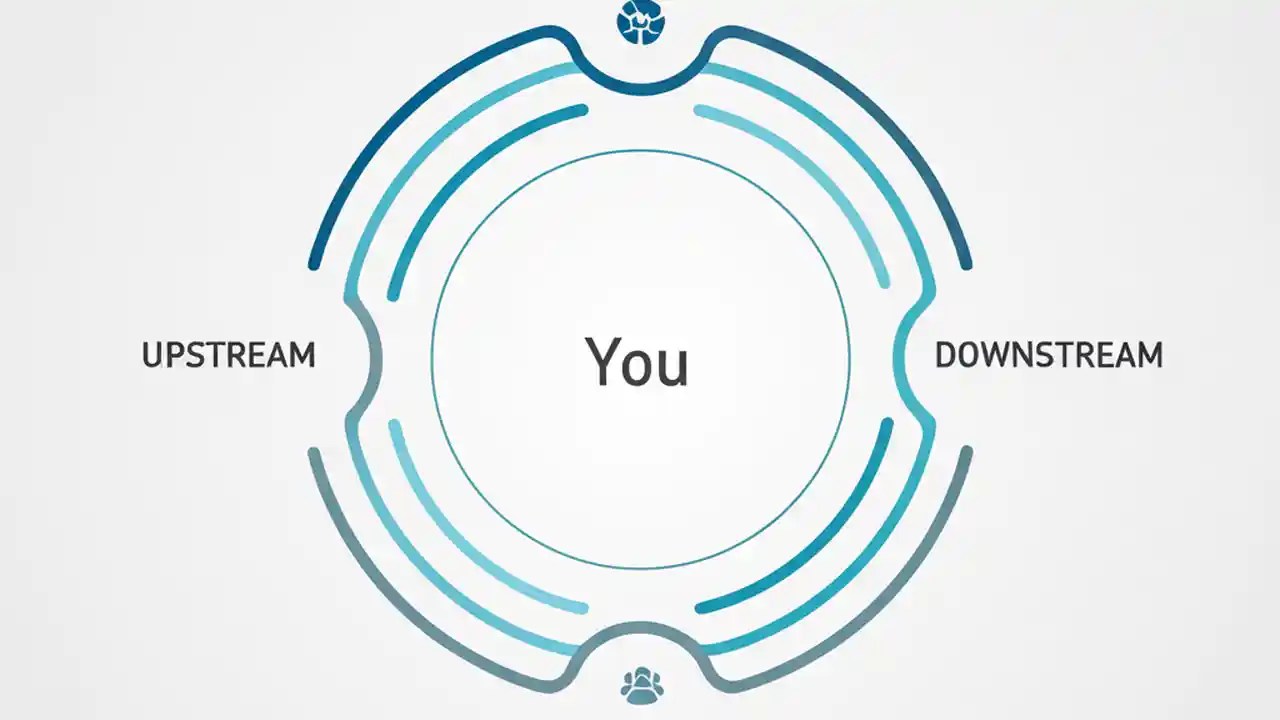 UPSTREAM

You

DOWNSTREAM