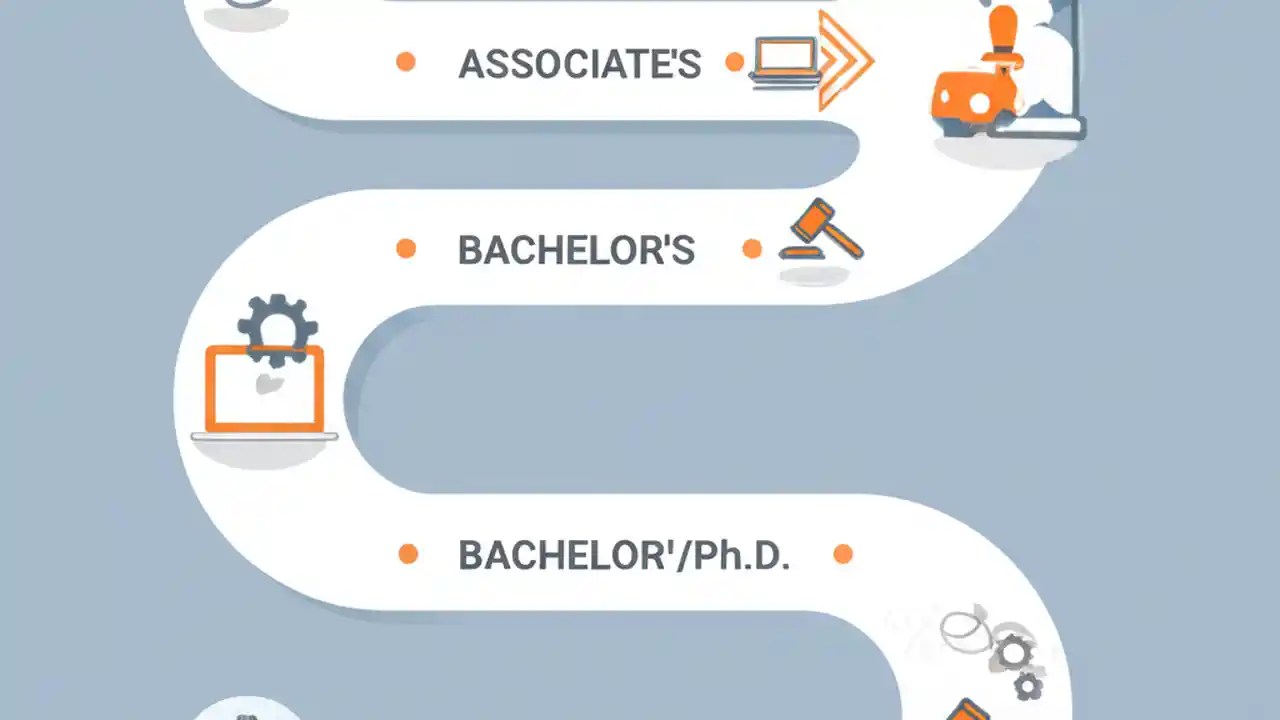 ASSOCIATE'S

BACHELOR'S

BACHELOR'/Ph.D.