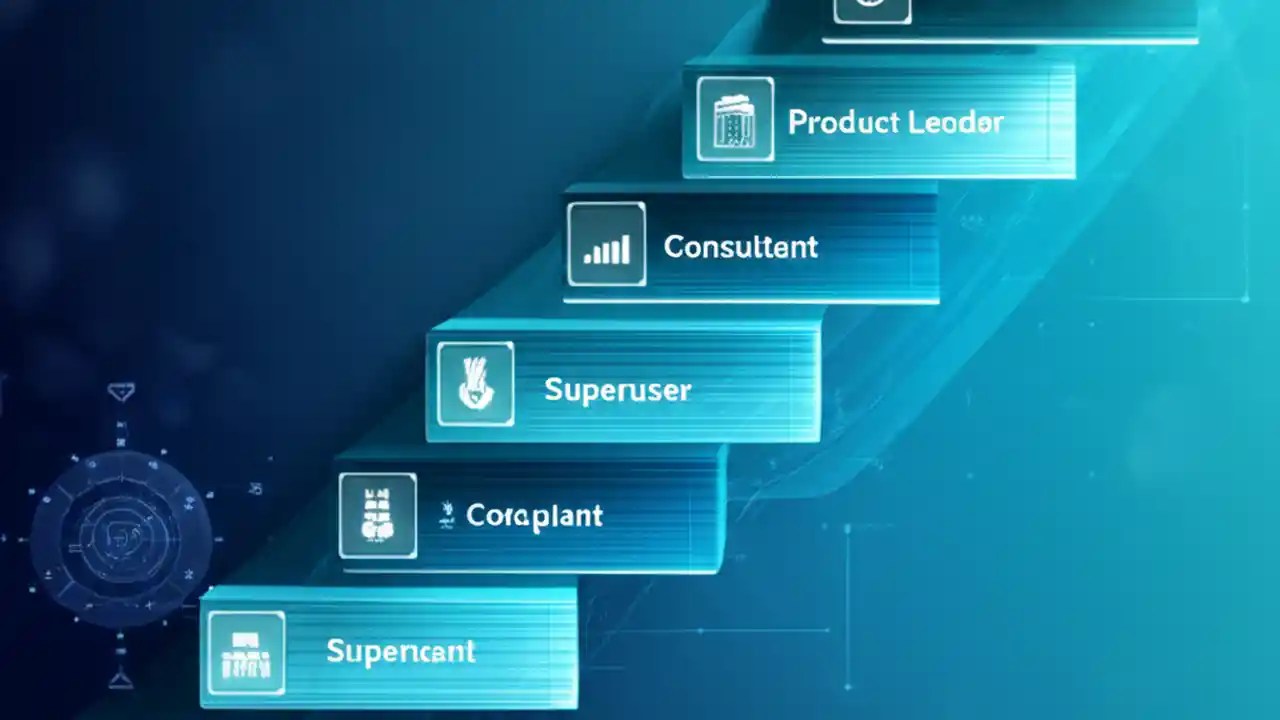 Product Leodor

Consultent

Superuser

Coraplant

Supencant