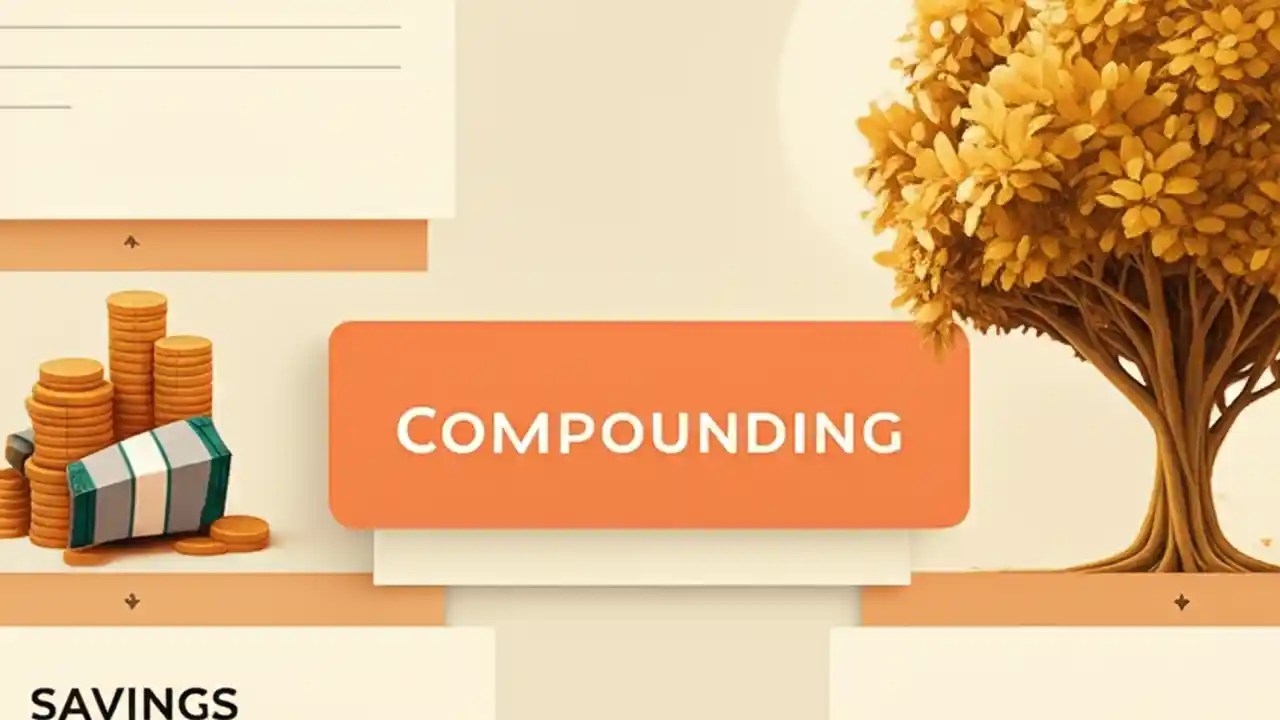 COMPOUNDING

SAVINGS