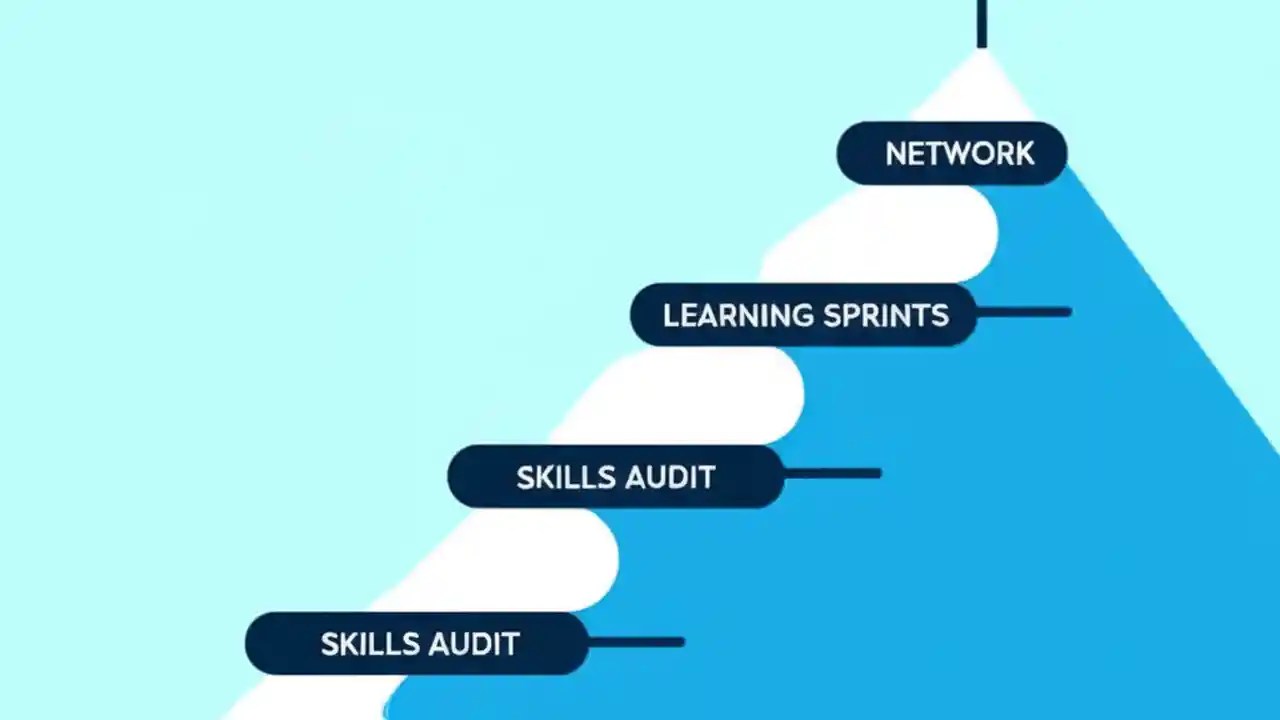 NETWORK

LEARNING SPRINTS

SKILLS AUDIT

SKILLS AUDIT