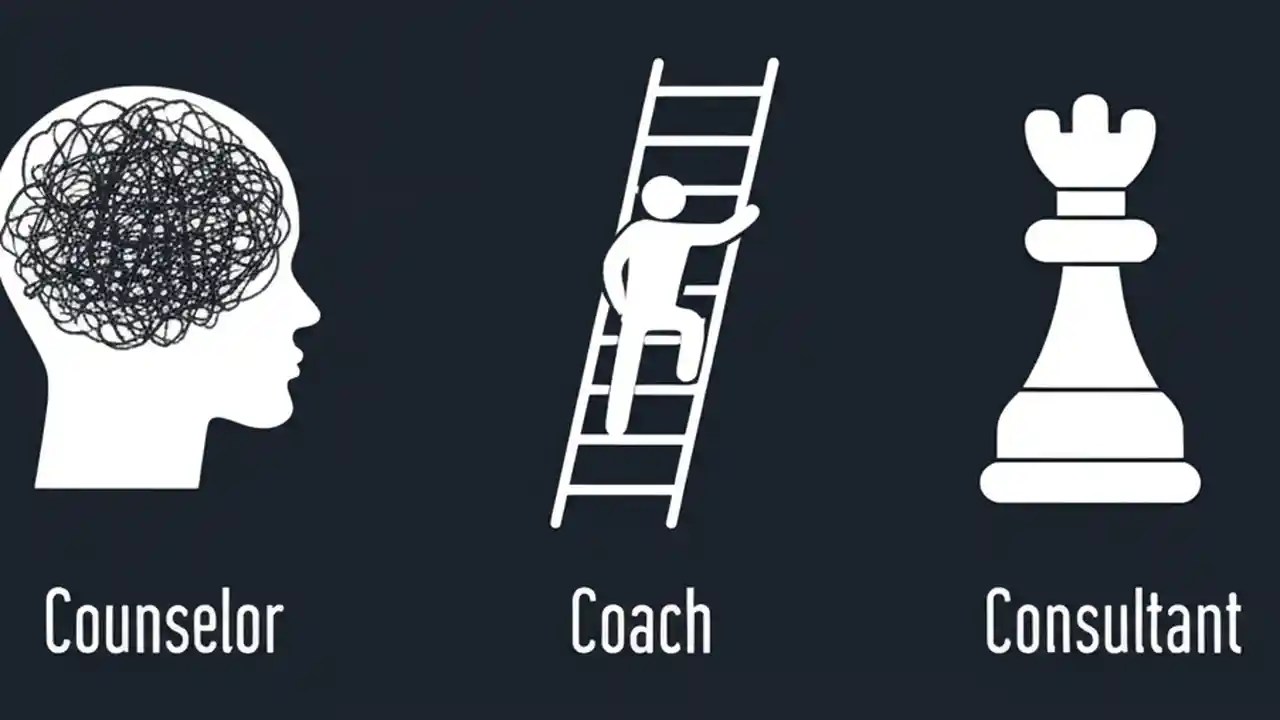 Counselor

Coach

Consultant