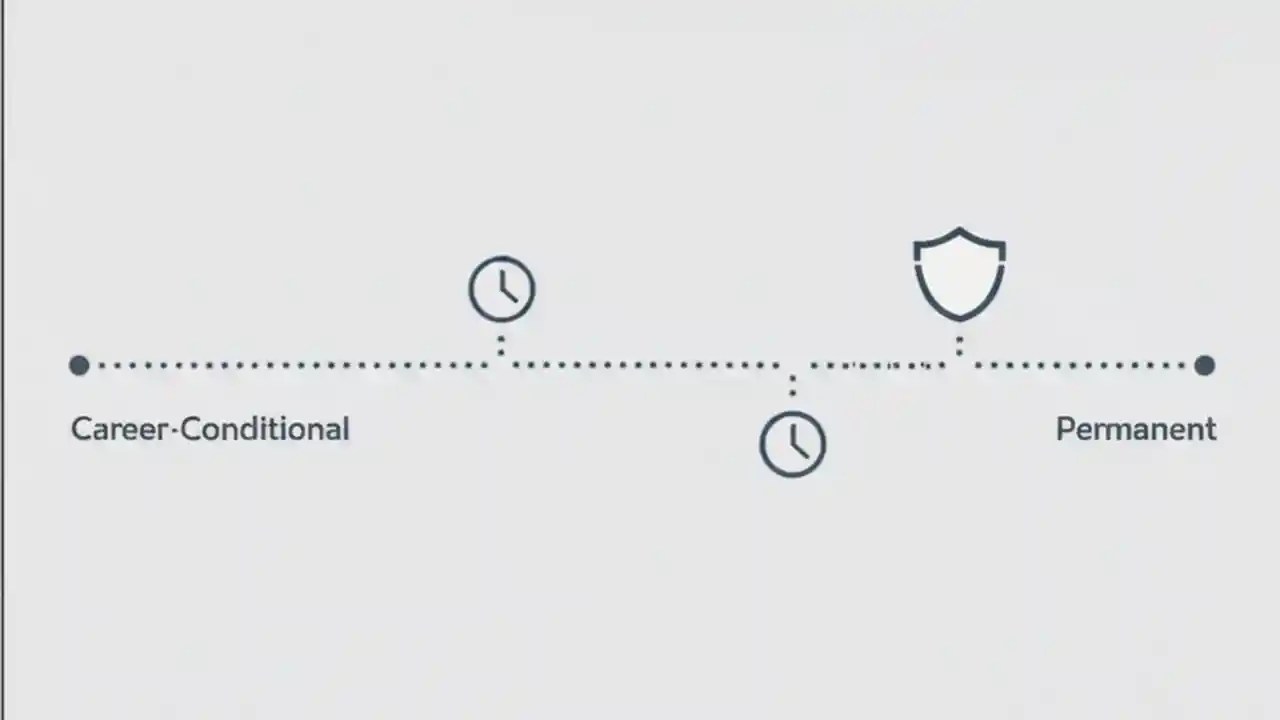 Career-Conditional

Permanent