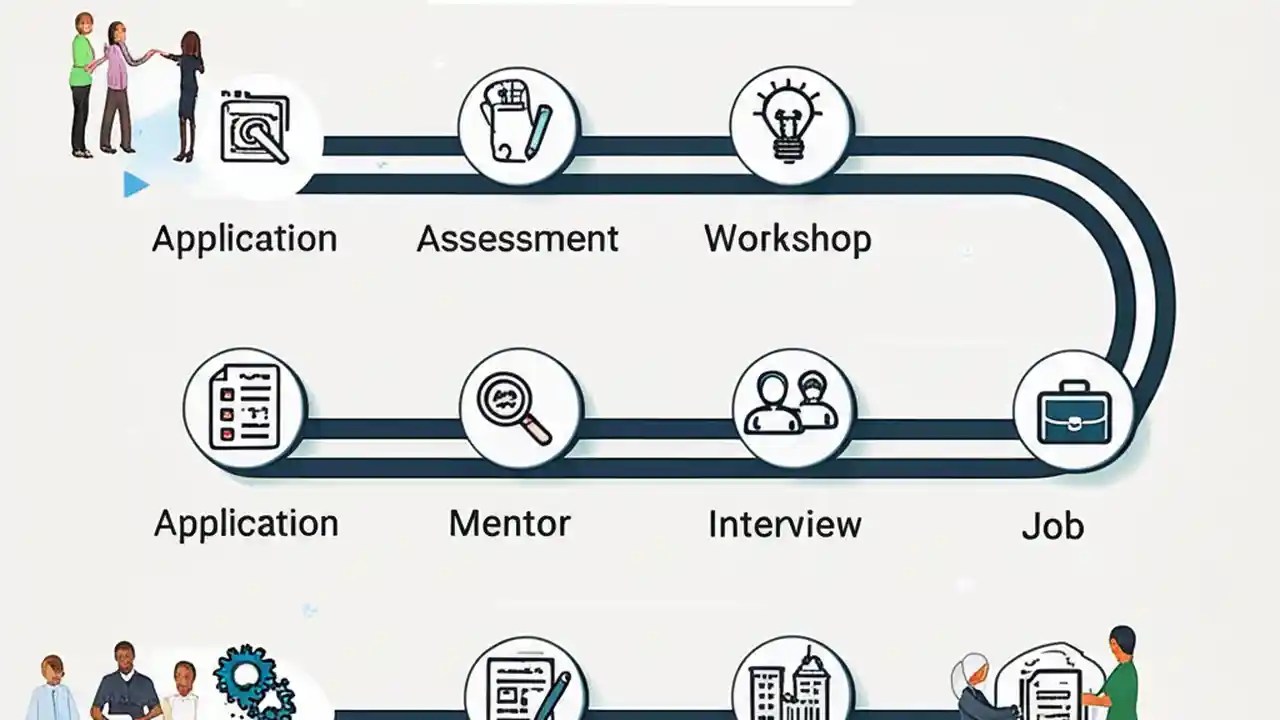 Application

Assessment

Workshop

Application

Mentor

Interview

Job