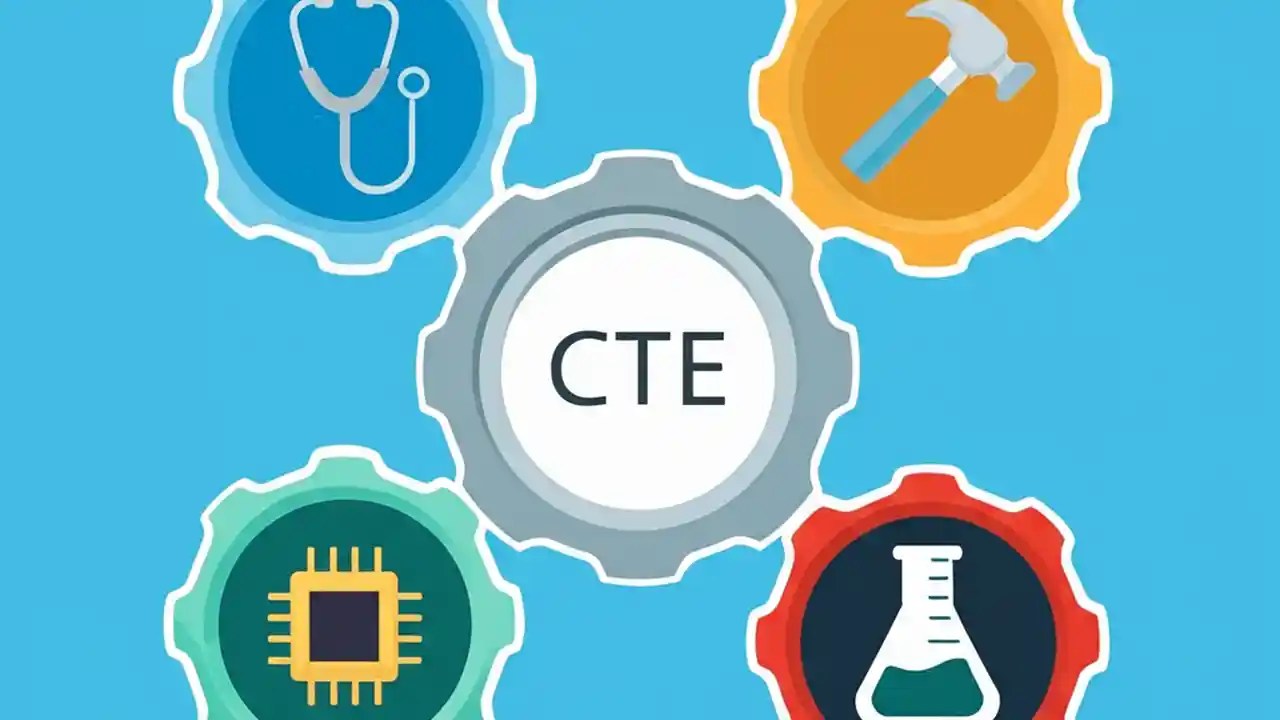 CTE