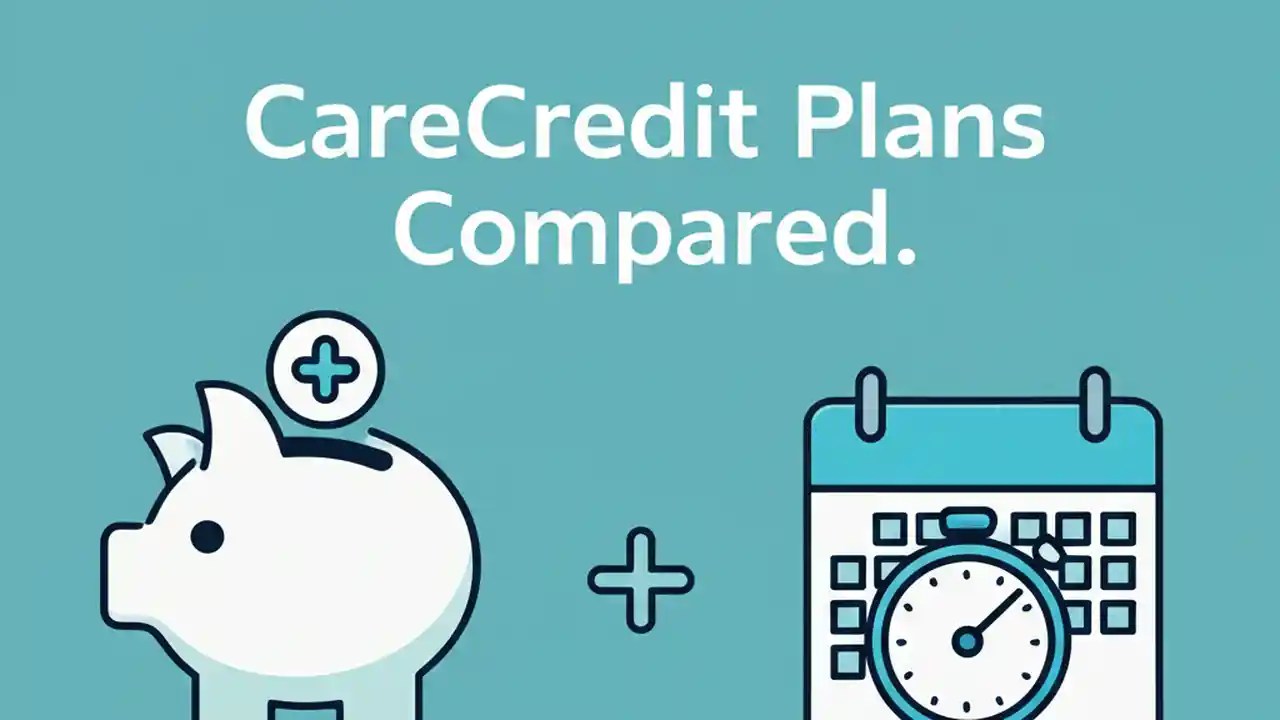 CareCredit Plans Compared.