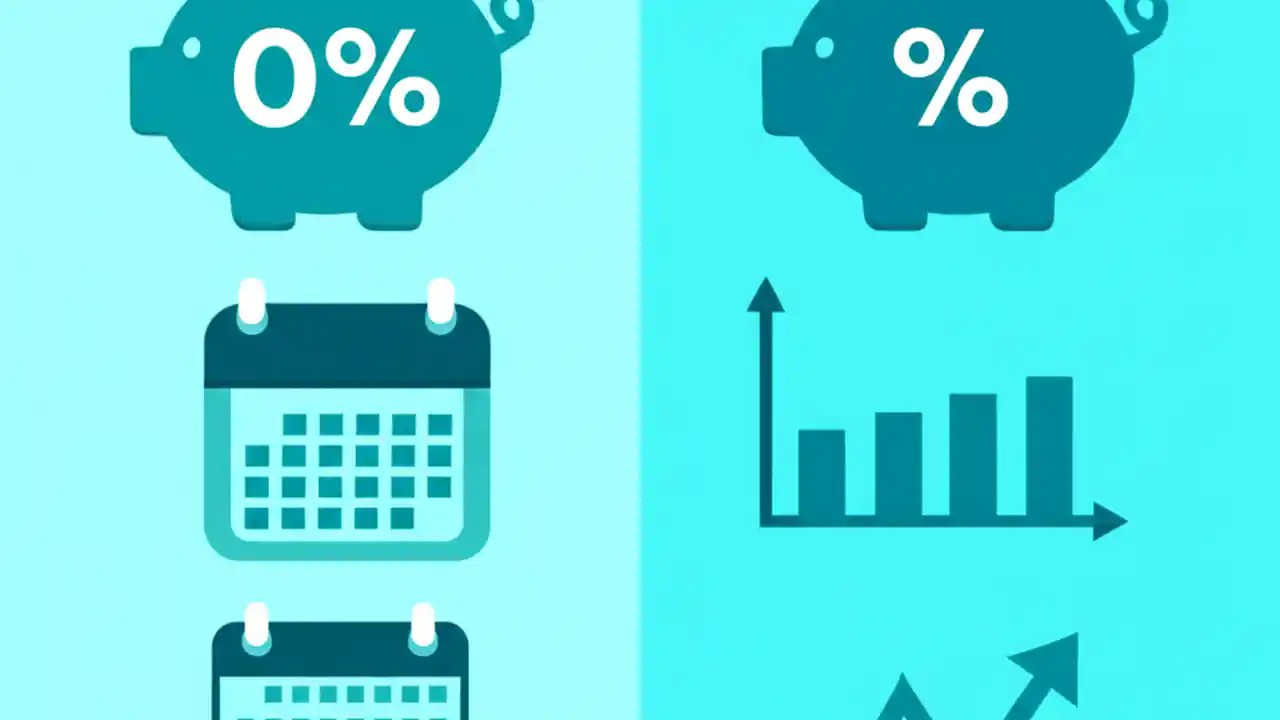 0%

%