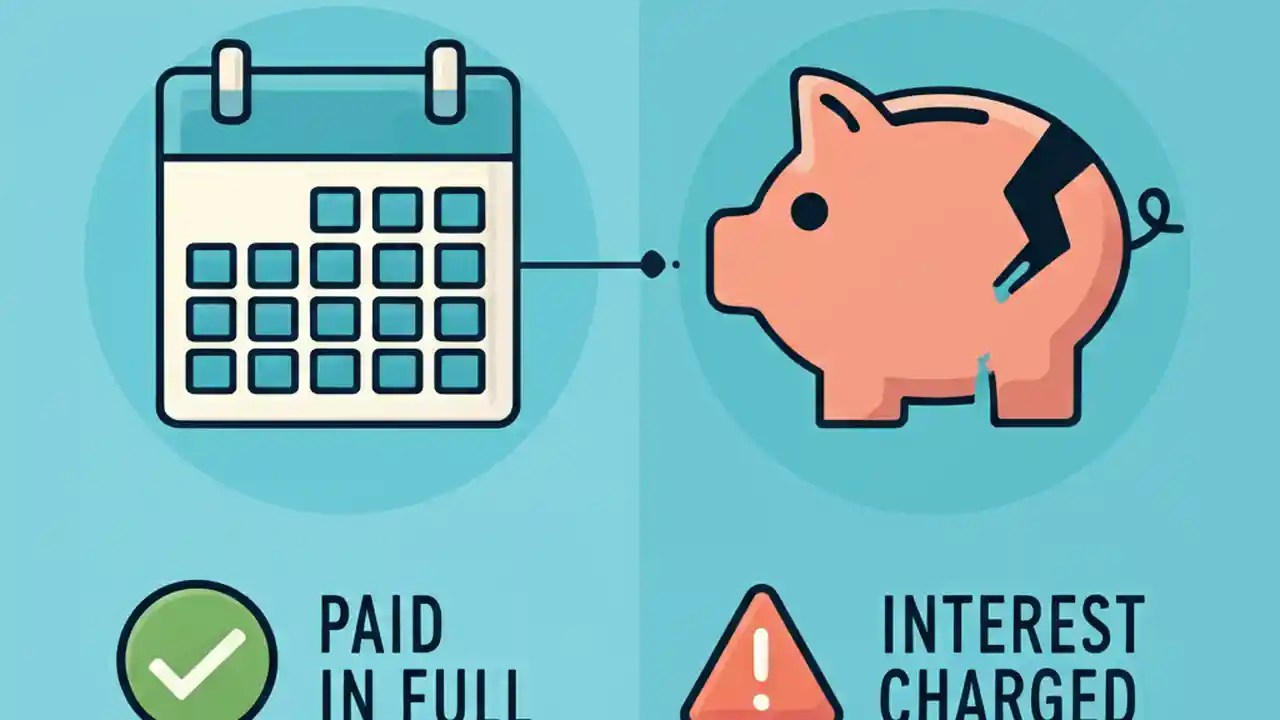 PAID
IN FULL

INTEREST
CHARGED