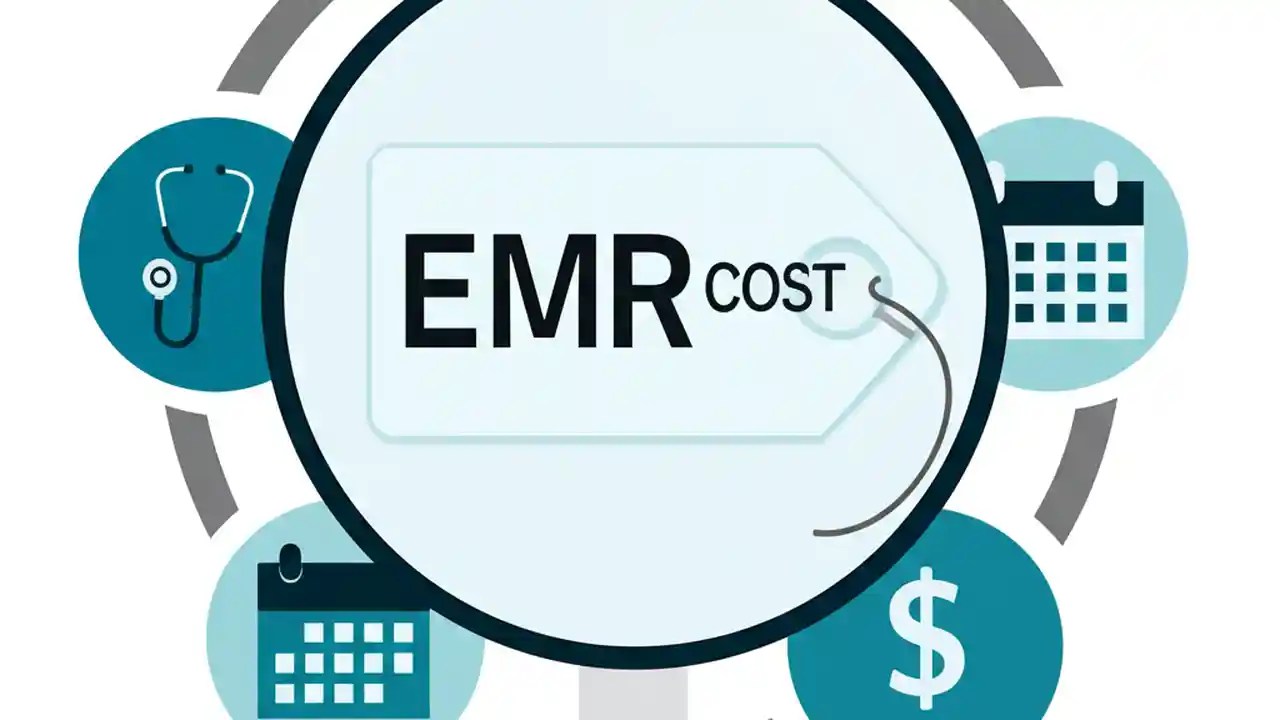 EMR COST

$