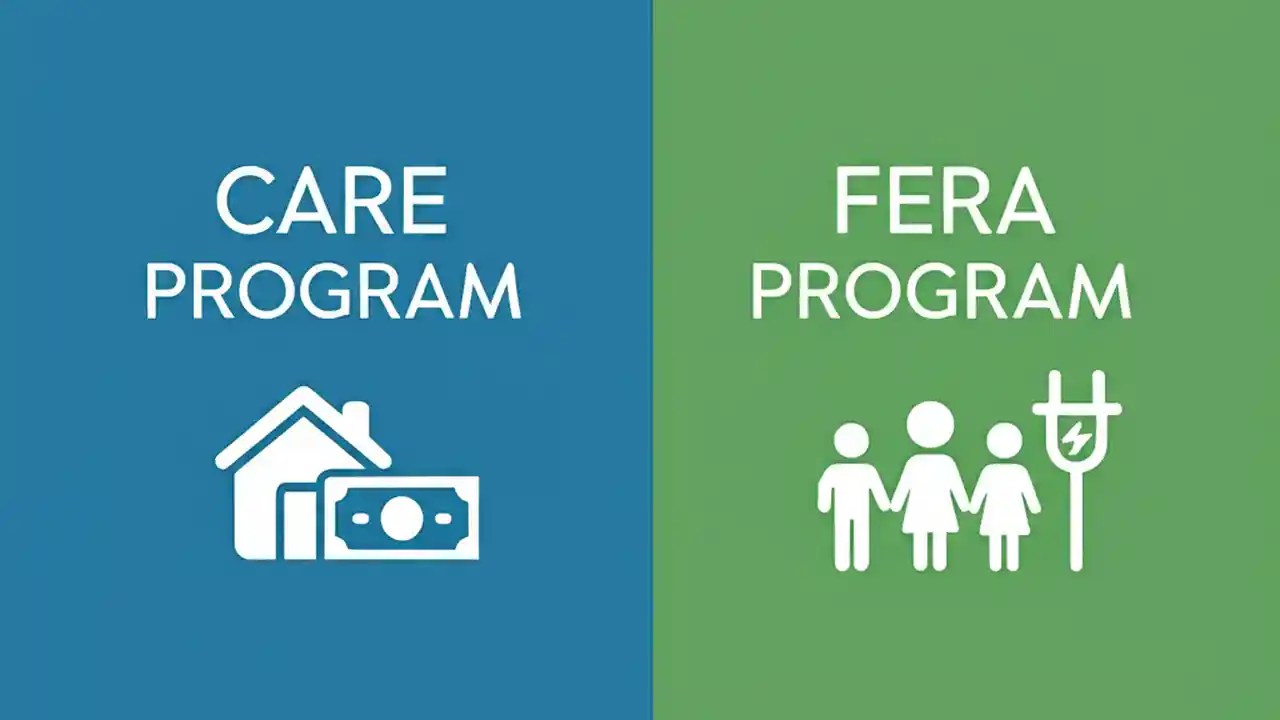 CARE
PROGRAM

FERA
PROGRAM