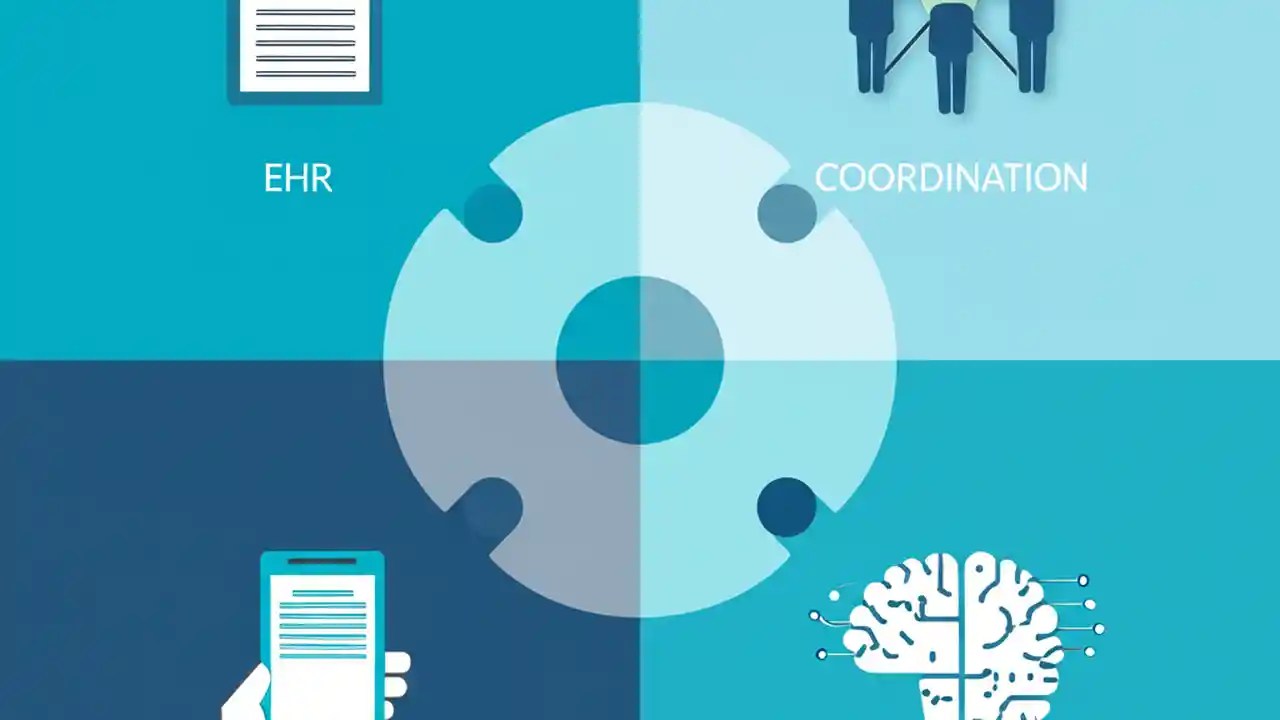 EHR

COORDINATION