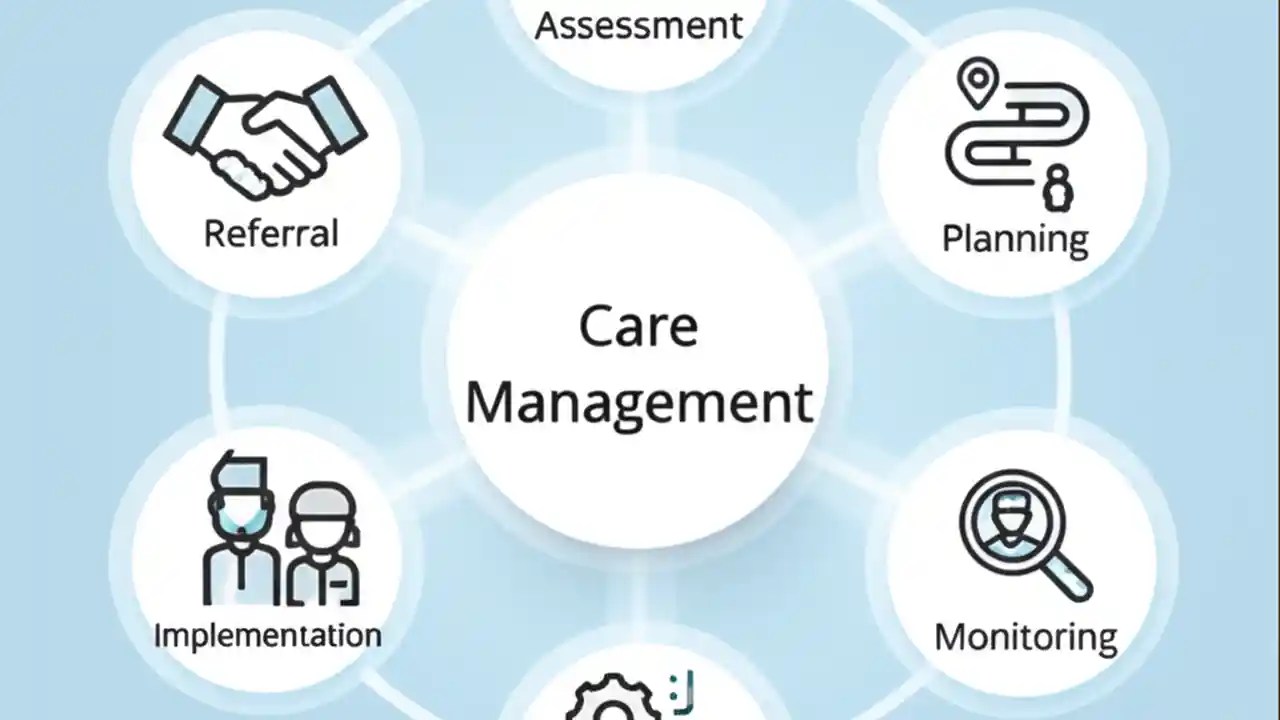 Assessment

Referral

Planning

Care Management

Implementation

Monitoring