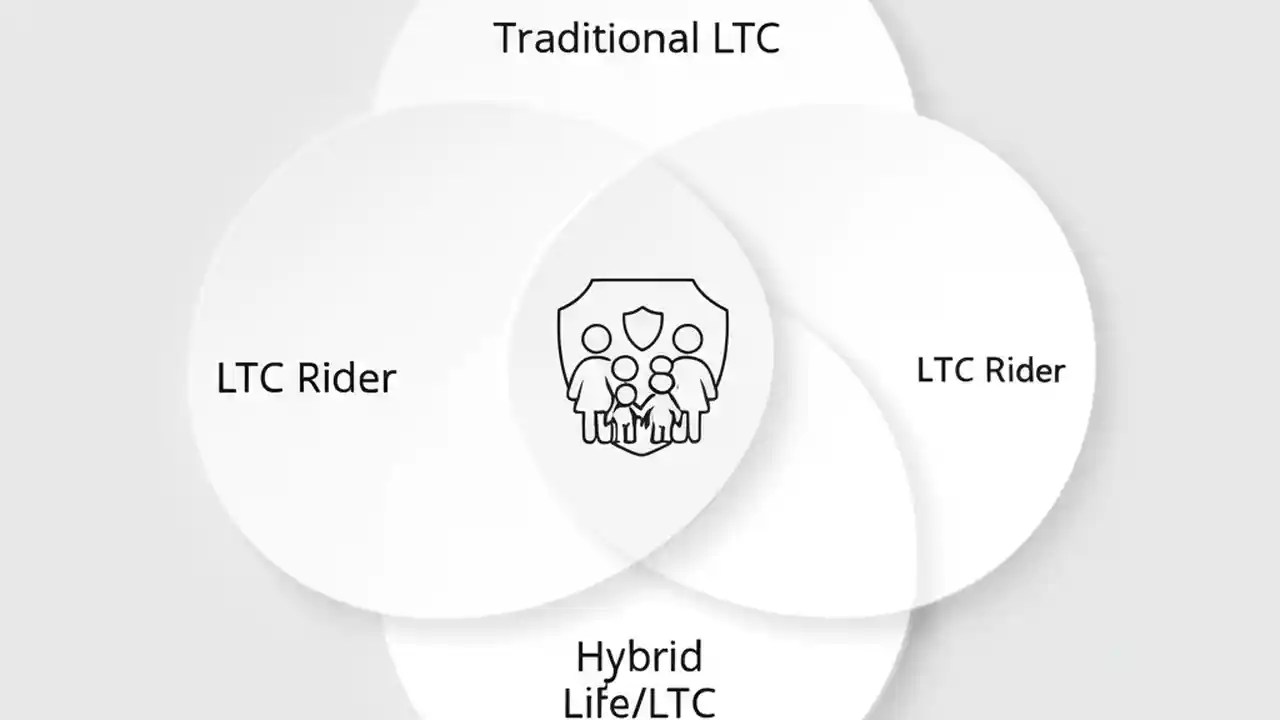 Traditional LTC

LTC Rider

LTC Rider

Hybrid Life/LTC