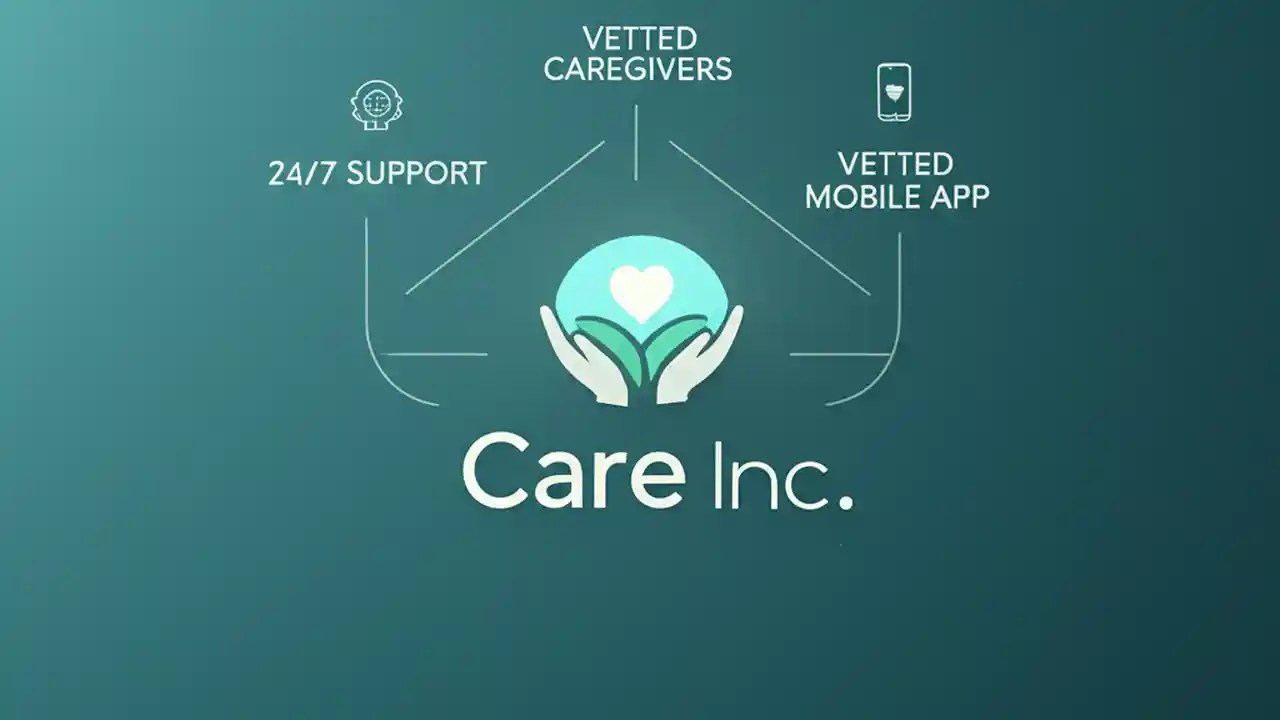 VETTED CAREGIVERS

24/7 SUPPORT

VETTED MOBILE APP

Care Inc.