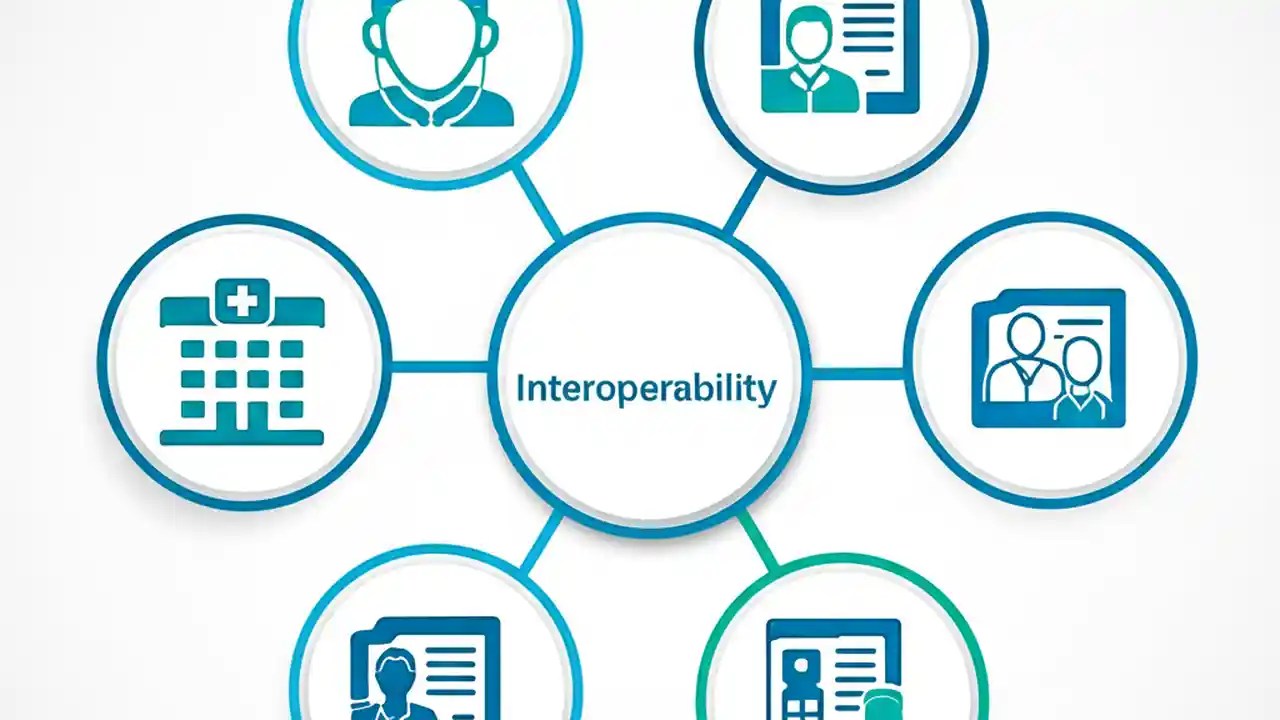 Interoperability