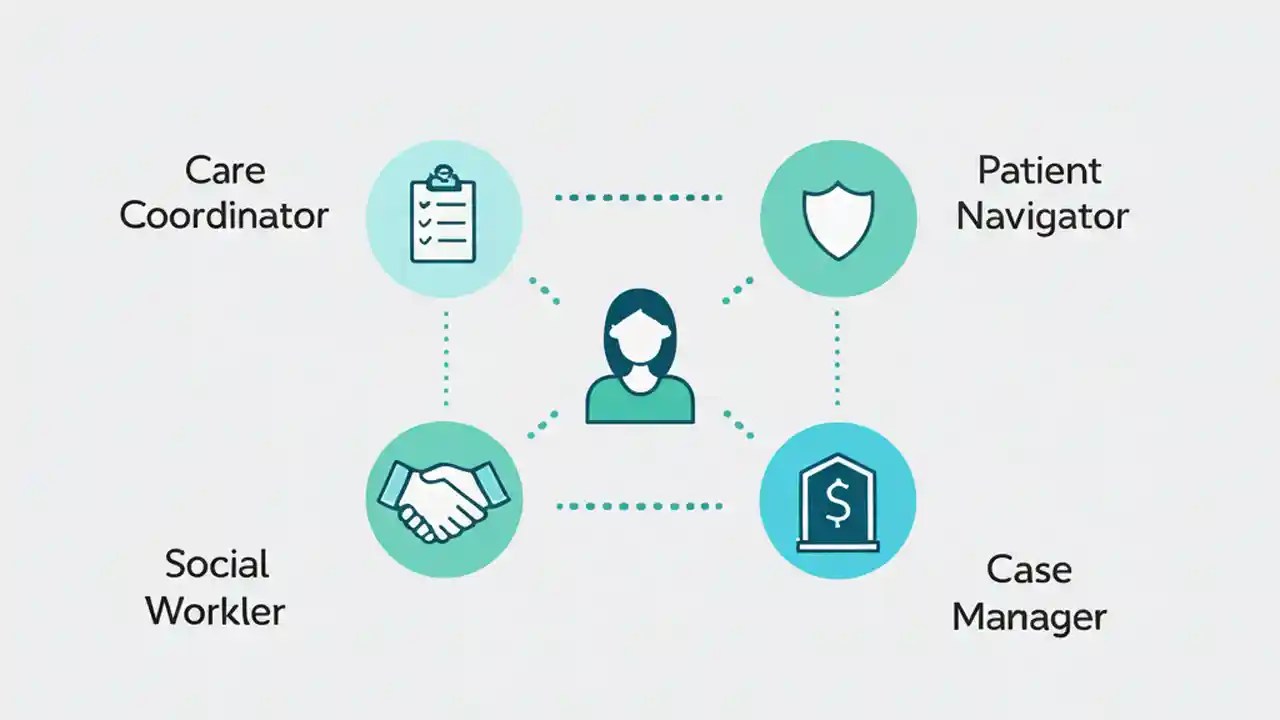 Care Coordinator

Patient Navigator

$

Social Workler

Case Manager