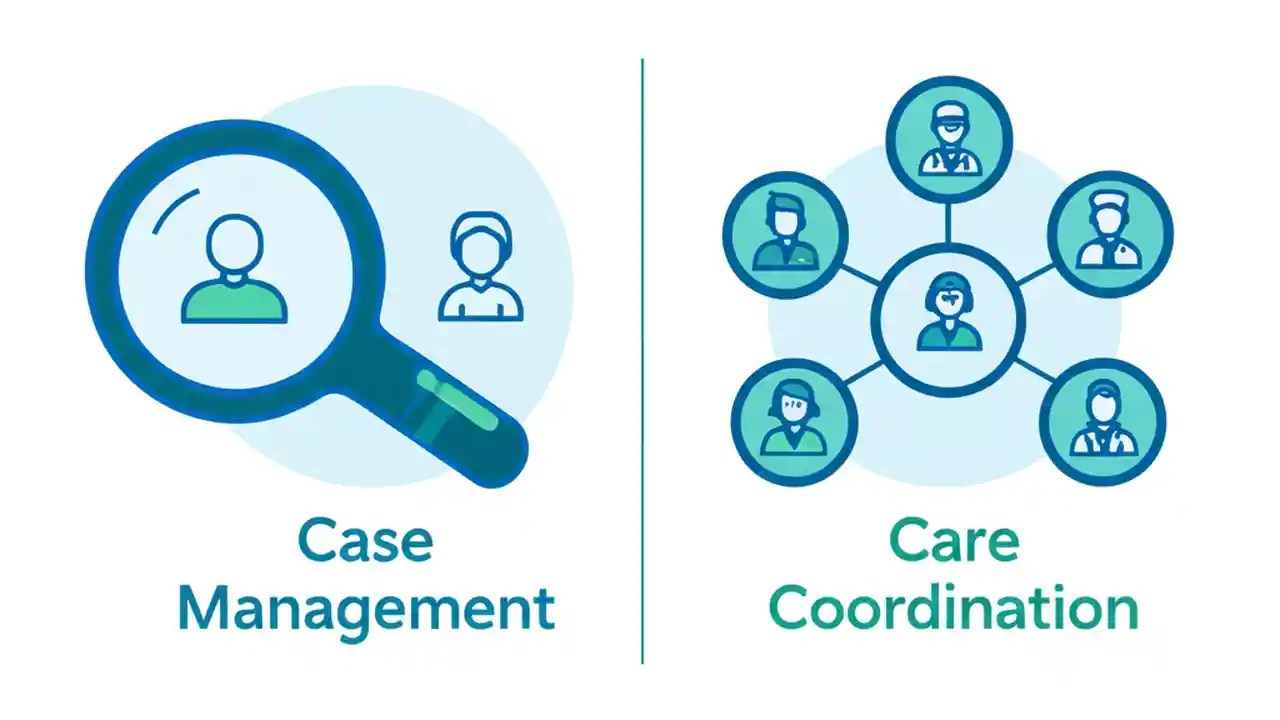 Case Management

Care Coordination