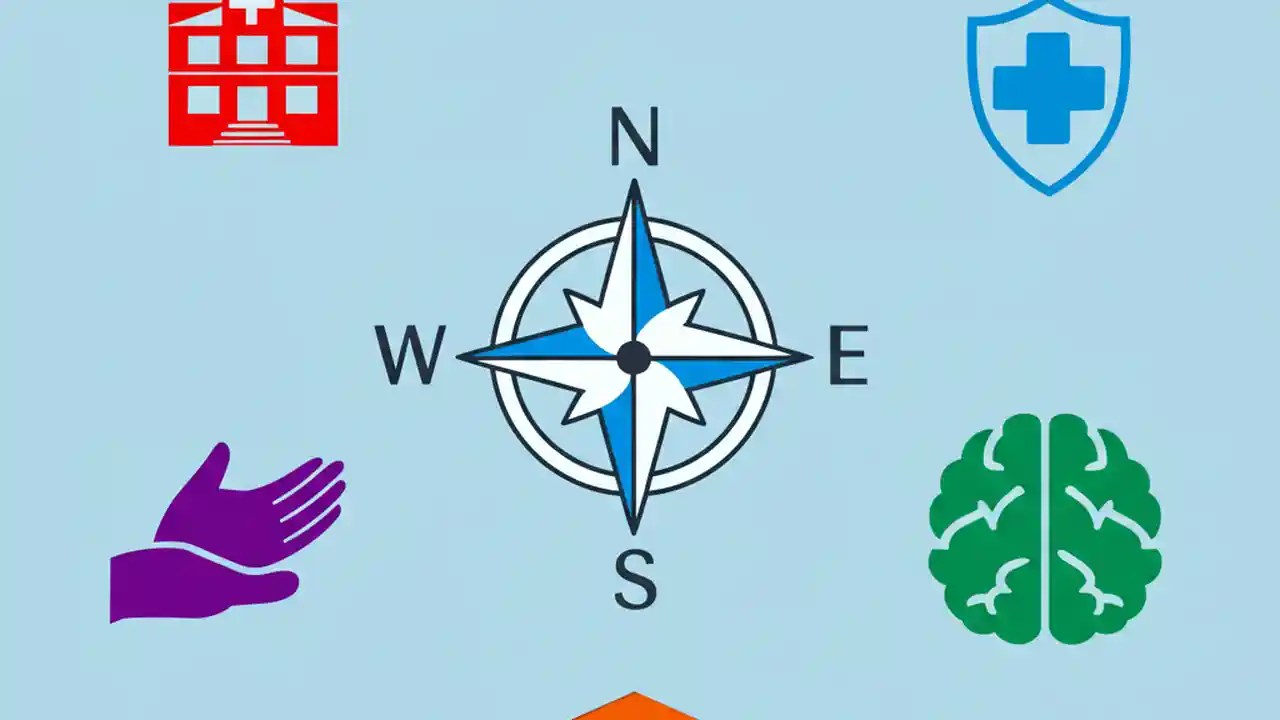 N

W

E

S