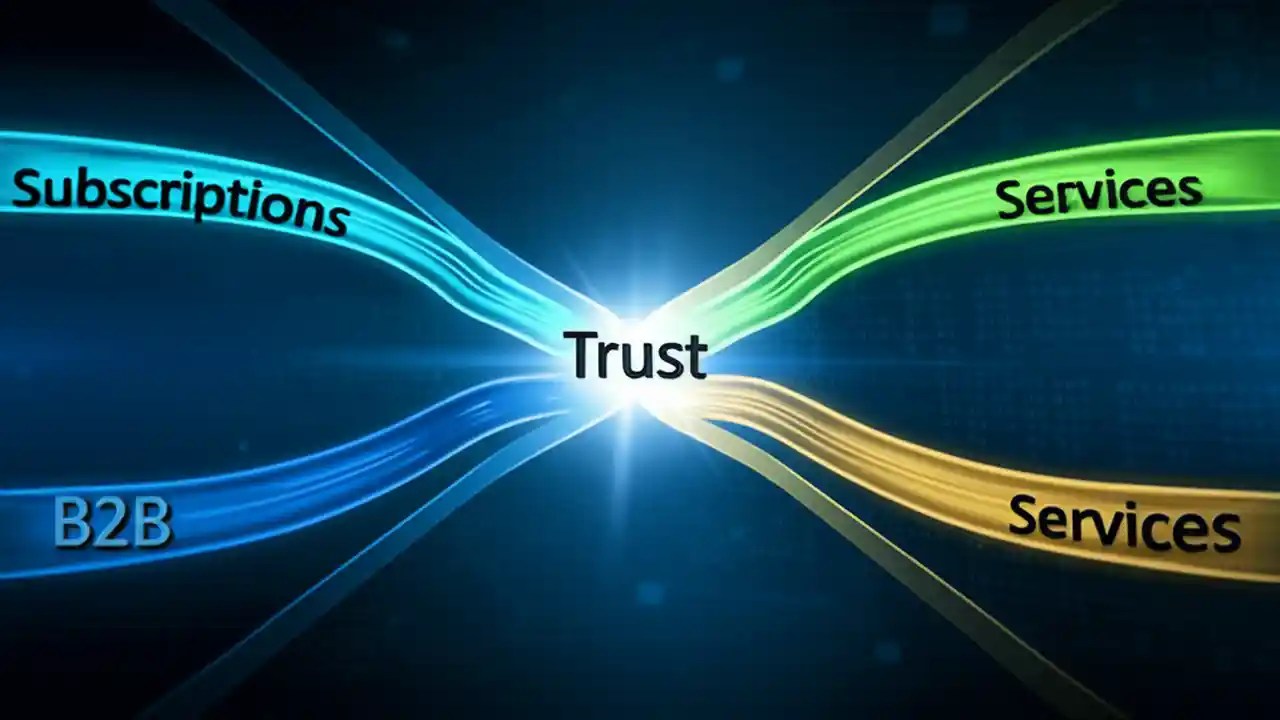 Subscriptions
Services
Trust
B2B
Services