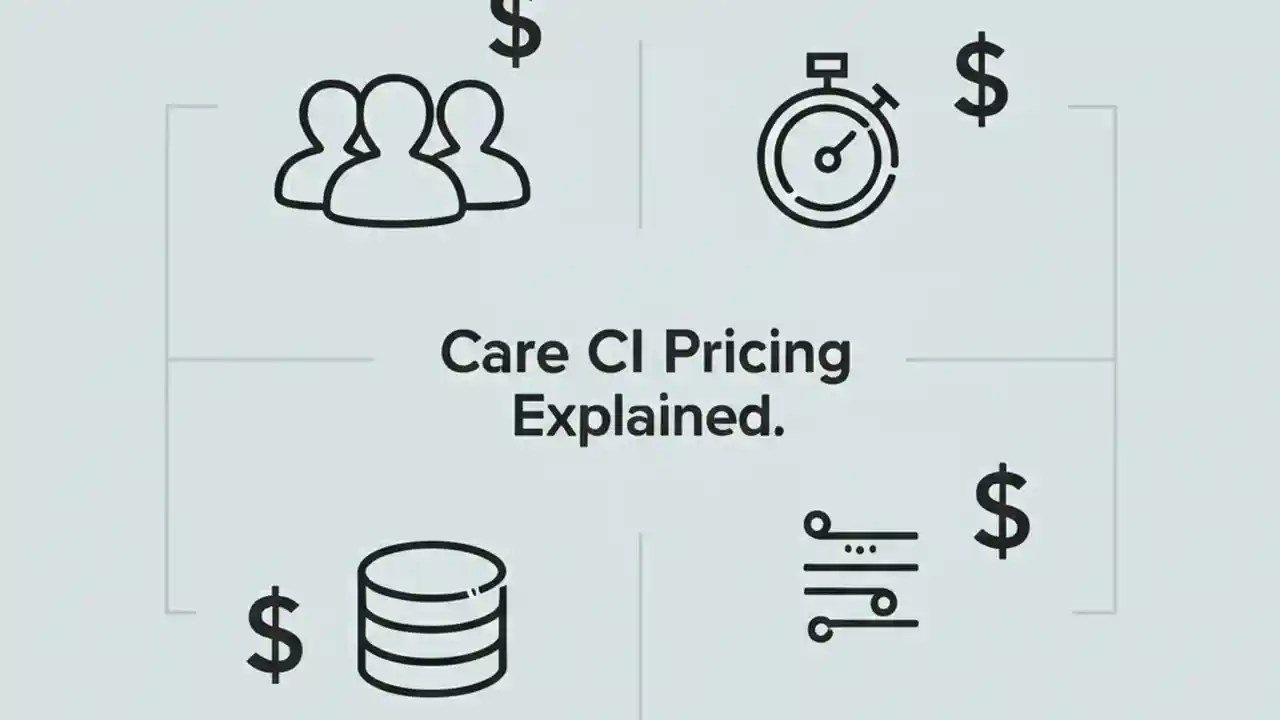 $

$

Care CI Pricing Explained.

$

$