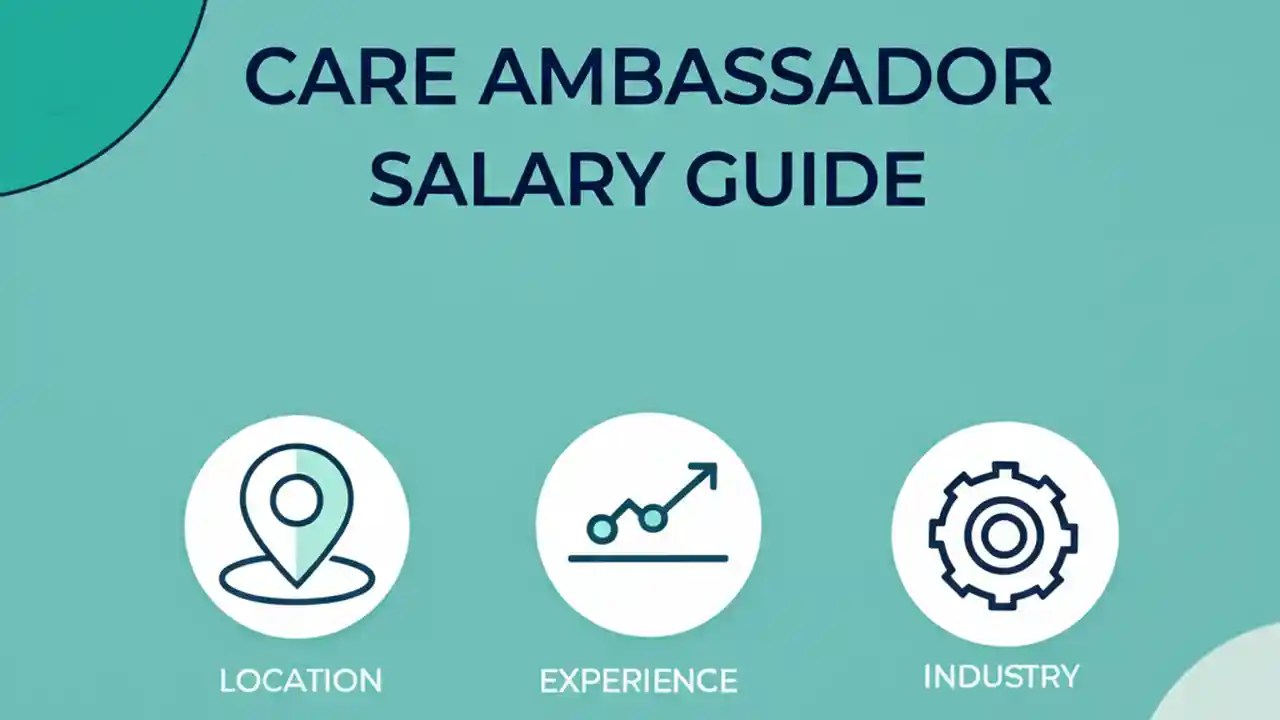 CARE AMBASSADOR SALARY GUIDE

LOCATION

EXPERIENCE

INDUSTRY