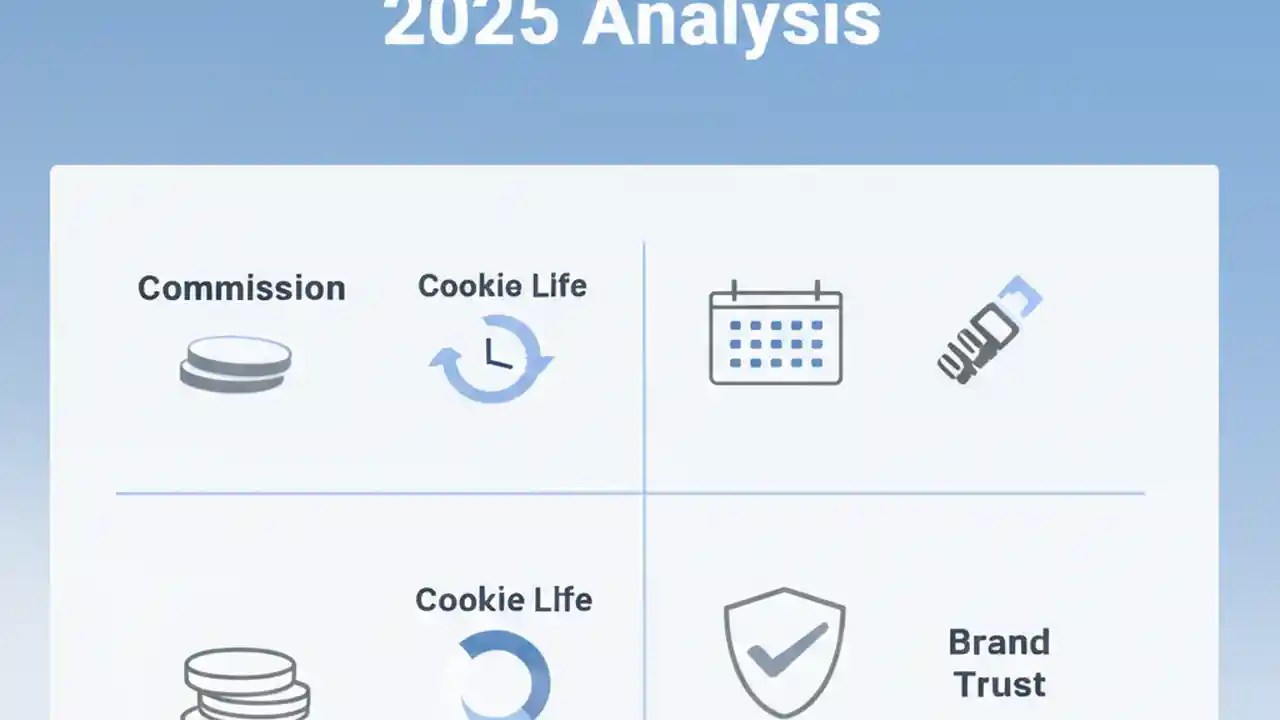 2025 Analysis

Commission

Cookie Life

Cookie Life

Brand Trust