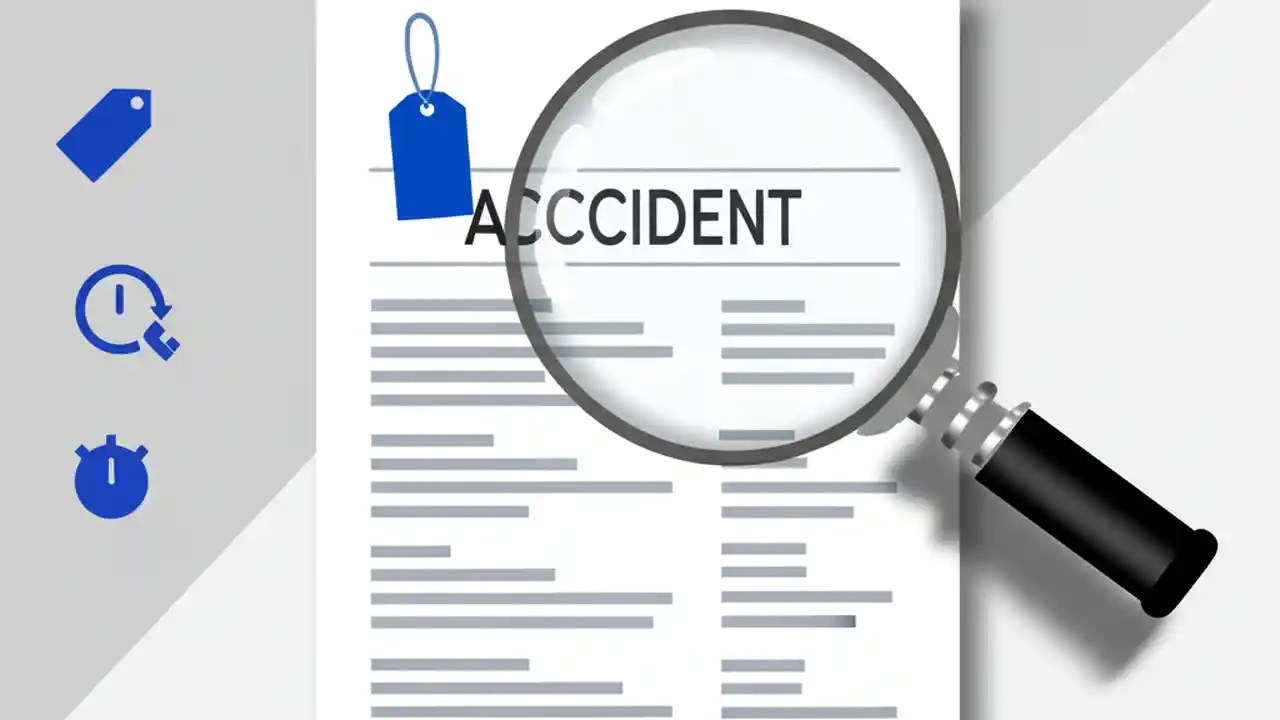 ACCCIDENT