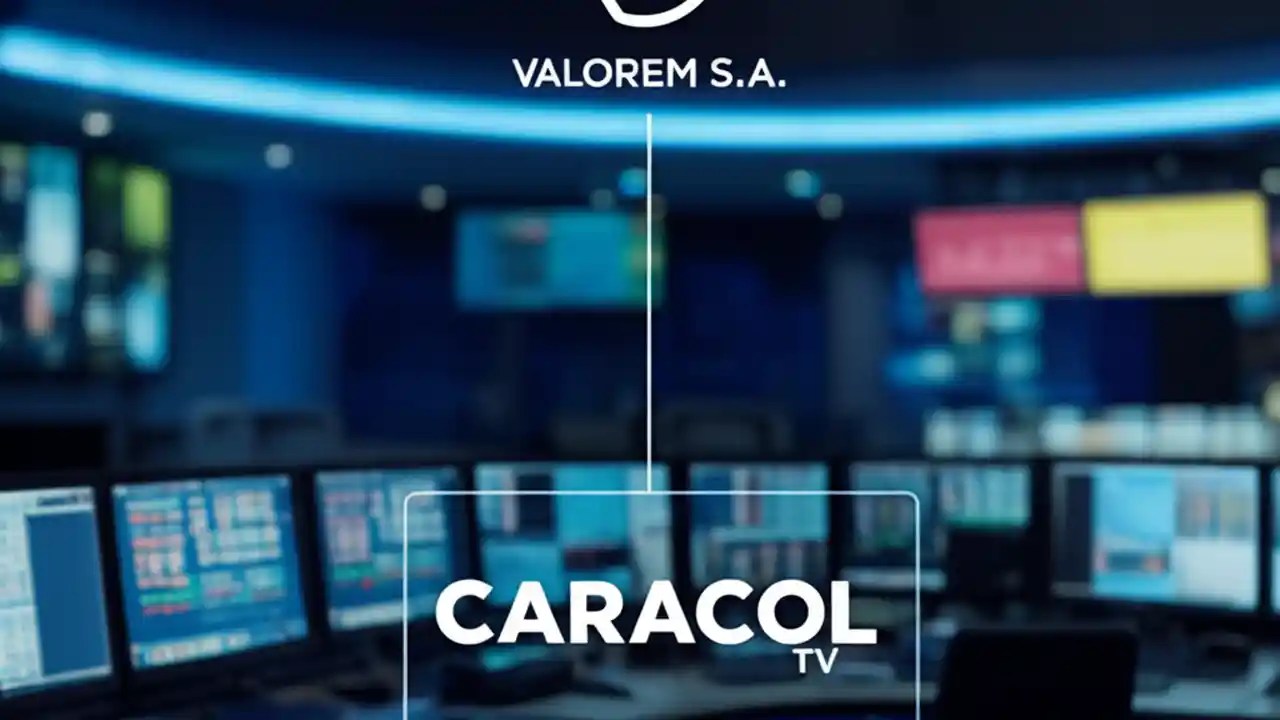 VALOREM S.A.

CARACOL TV