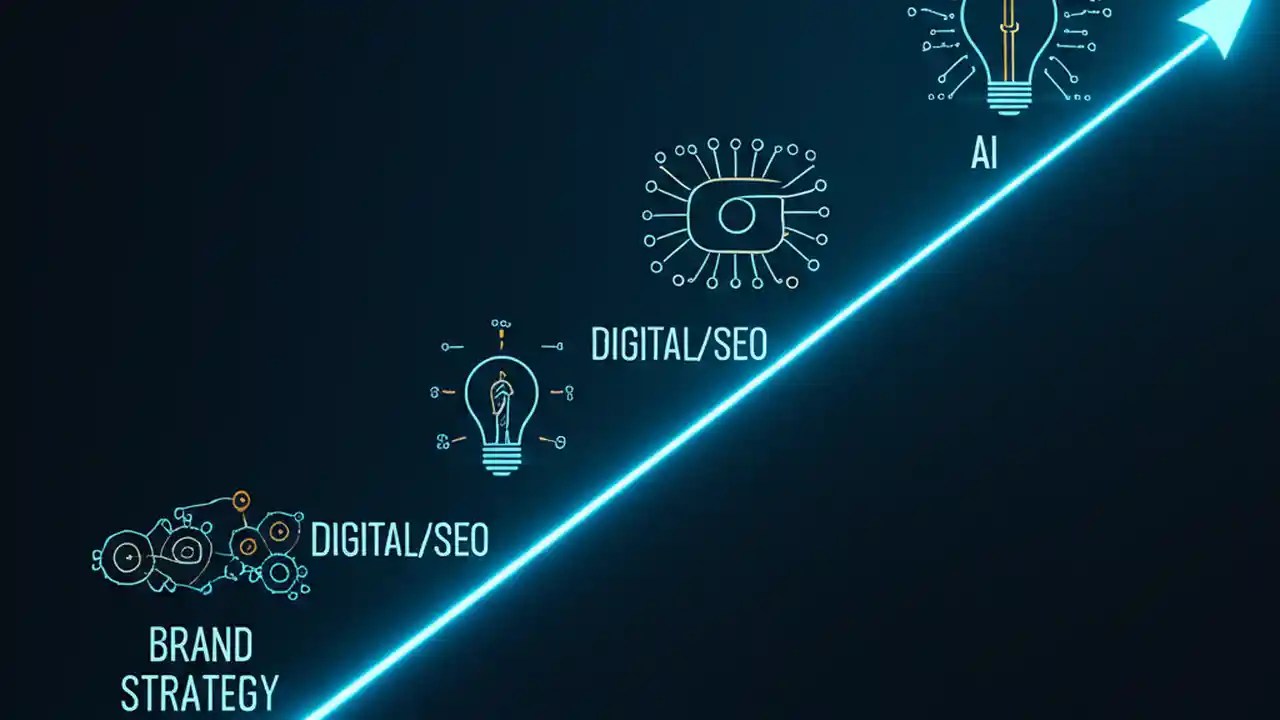 AI

DIGITAL/SEO

DIGITAL/SEO

BRAND STRATEGY