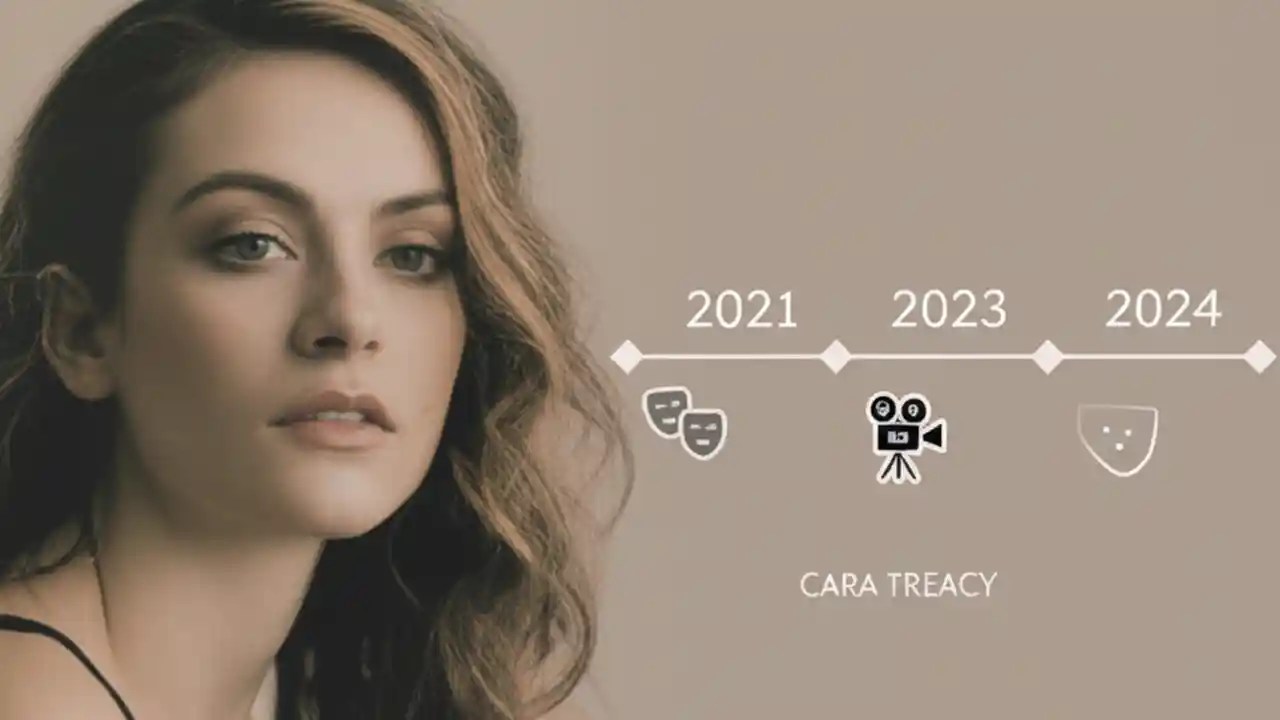 2021 2023 2024

CARA TREACY