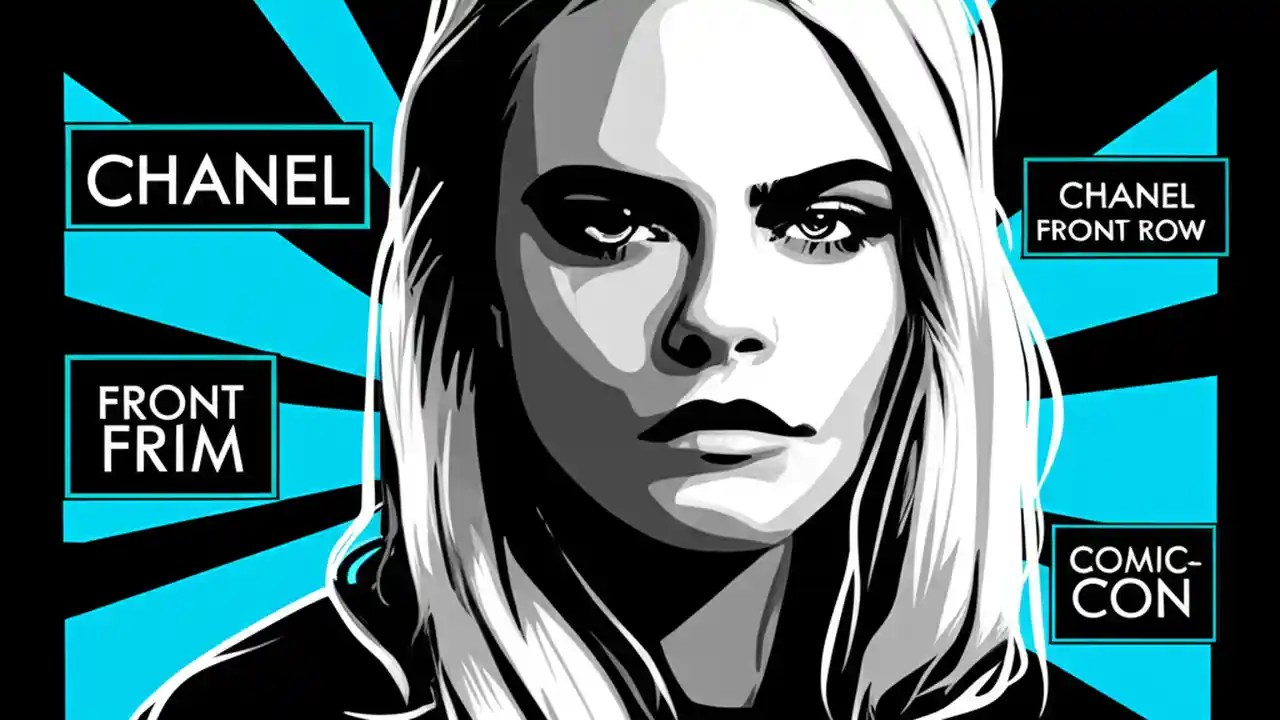 CHANEL

FRONT FRIM

CHANEL FRONT ROW

COMIC-CON