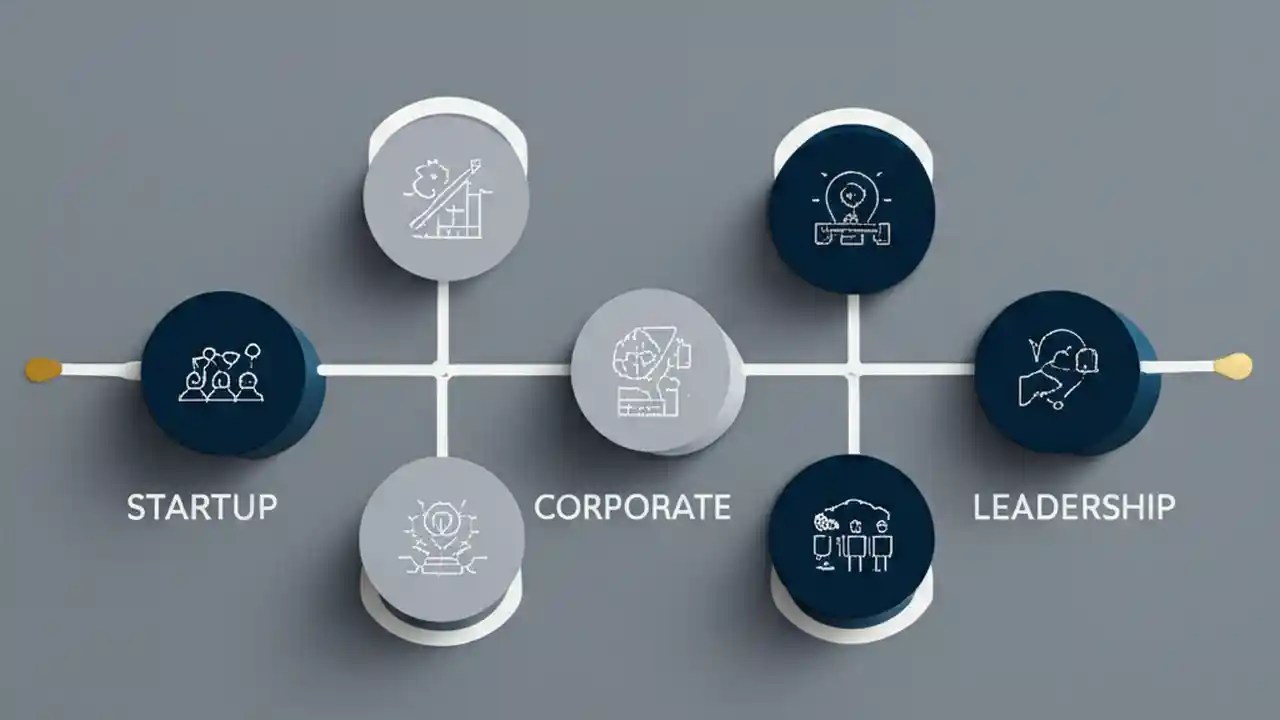 STARTUP

CORPORATE

LEADERSHIP